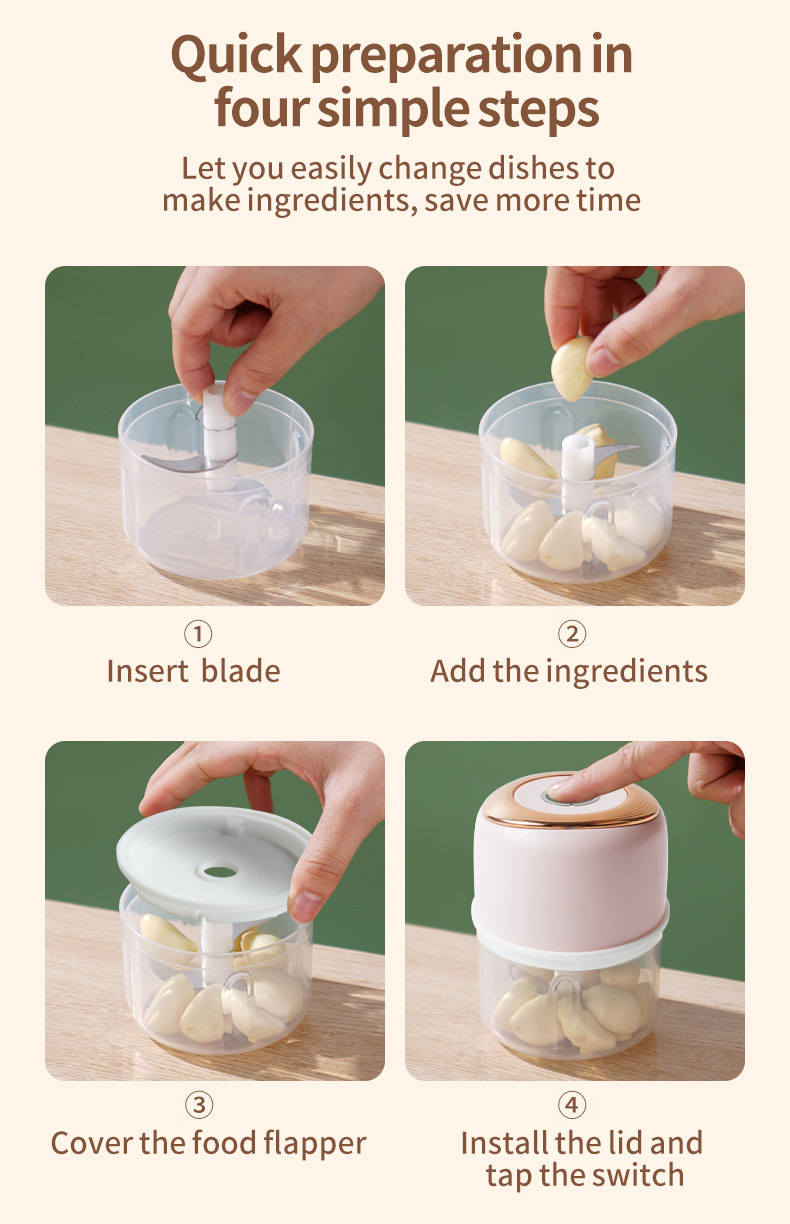 Quick preparation in four simple steps

Let you easily change dishes to make ingredients, save more time

①
Insert blade

②
Add the ingredients

③
Cover the food flapper

④
Install the lid and tap the switch