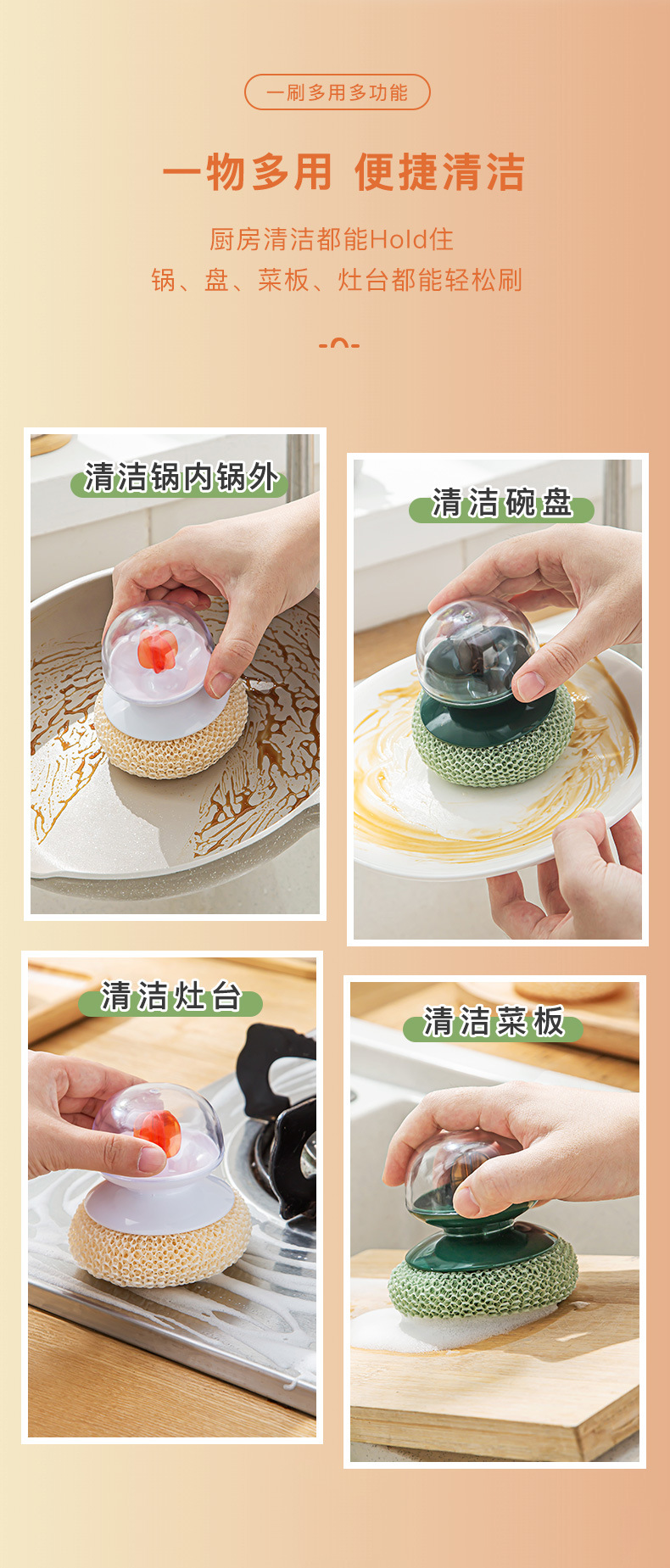 一刷多用多功能

一物多用 便捷清洁

厨房清洁都能Hold住
锅、盘、菜板、灶台都能轻松刷

清洁锅内锅外

清洁碗盘

清洁灶台

清洁菜板