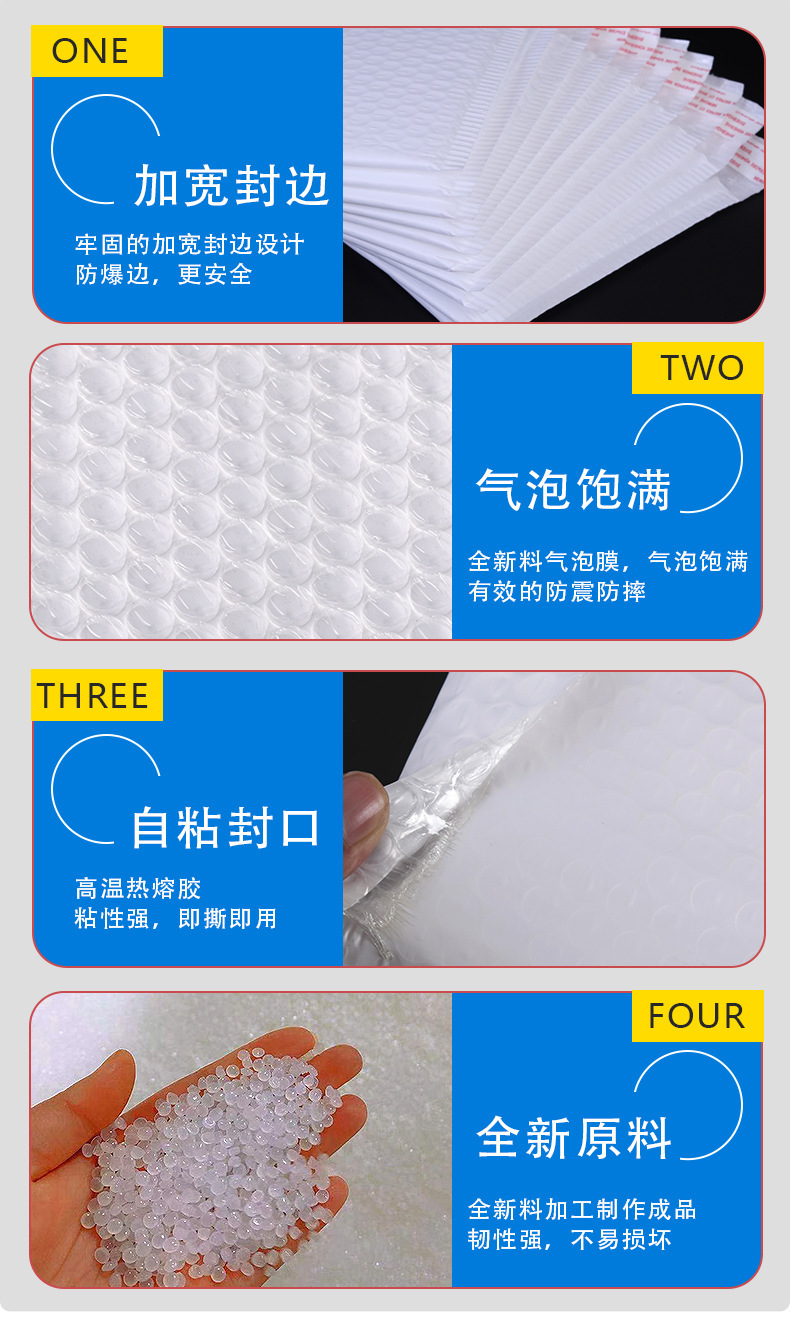 ONE

加宽封边

牢固的加宽封边设计
防爆边，更安全

TWO

气泡饱满

全新料气泡膜，气泡饱满
有效的防震防摔

THREE

自粘封口

高温热熔胶
粘性强，即撕即用

FOUR

全新原料

全新料加工制作成品
韧性强，不易损坏