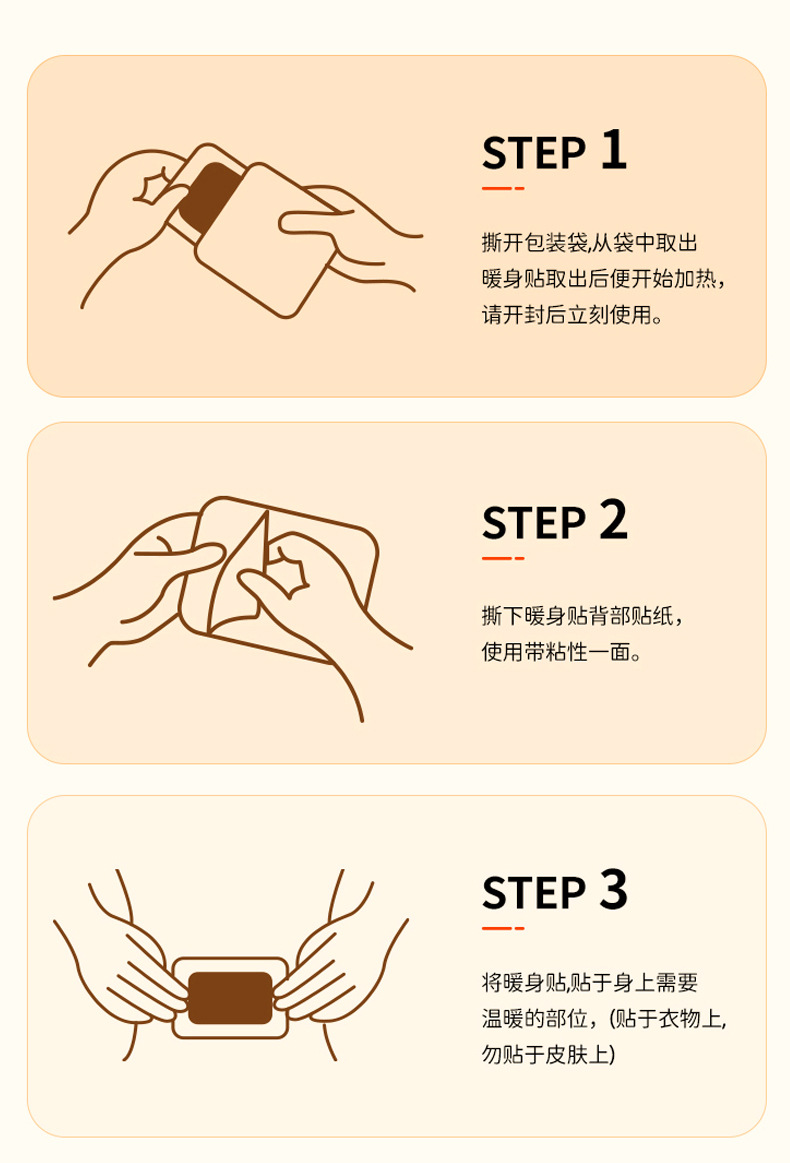 STEP 1

撕开包装袋,从袋中取出暖身贴取出后便开始加热，请开封后立刻使用。

STEP 2

撕下暖身贴背部贴纸，使用带粘性一面。

STEP 3

将暖身贴,贴于身上需要温暖的部位，(贴于衣物上,勿贴于皮肤上)