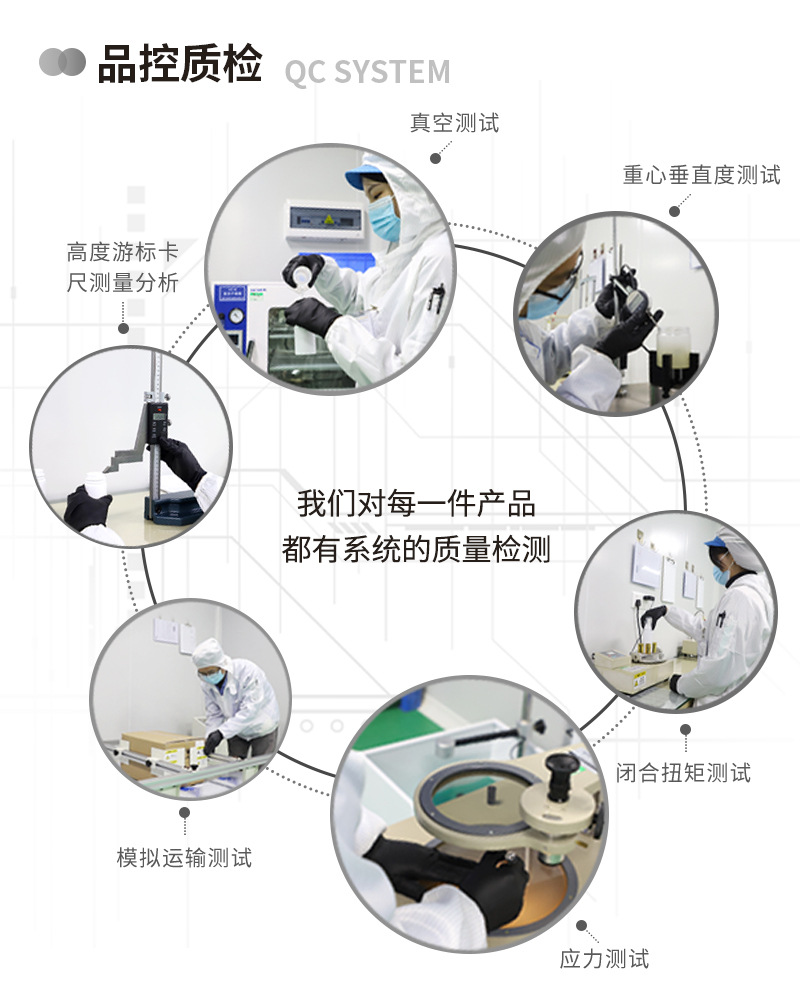 品控质检 QC SYSTEM

真空测试

重心垂直度测试

高度游标卡尺测量分析

我们对每一件产品
都有系统的质量检测

闭合扭矩测试

模拟运输测试

应力测试