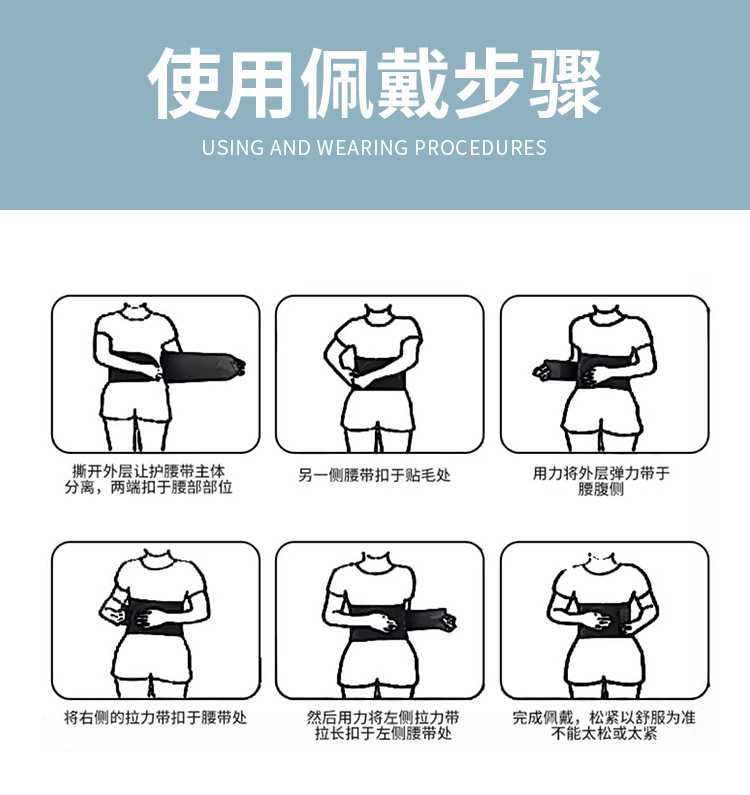 使用佩戴步骤

USING AND WEARING PROCEDURES

撕开外层让护腰带主体分离，两端扣于腰部部位

另一侧腰带扣于贴毛处

用力将外层弹力带于腰腹侧

将右侧的拉力带扣于腰带处

然后用力将左侧拉力带拉长扣于左侧腰带处

完成佩戴，松紧以舒服为准不能太松或太紧