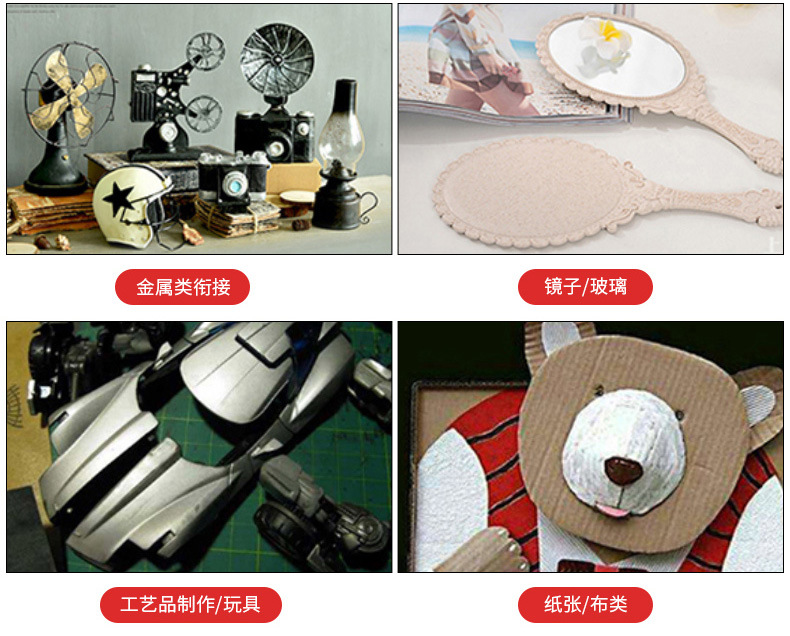 金属类衔接

镜子/玻璃

工艺品制作/玩具

纸张/布类