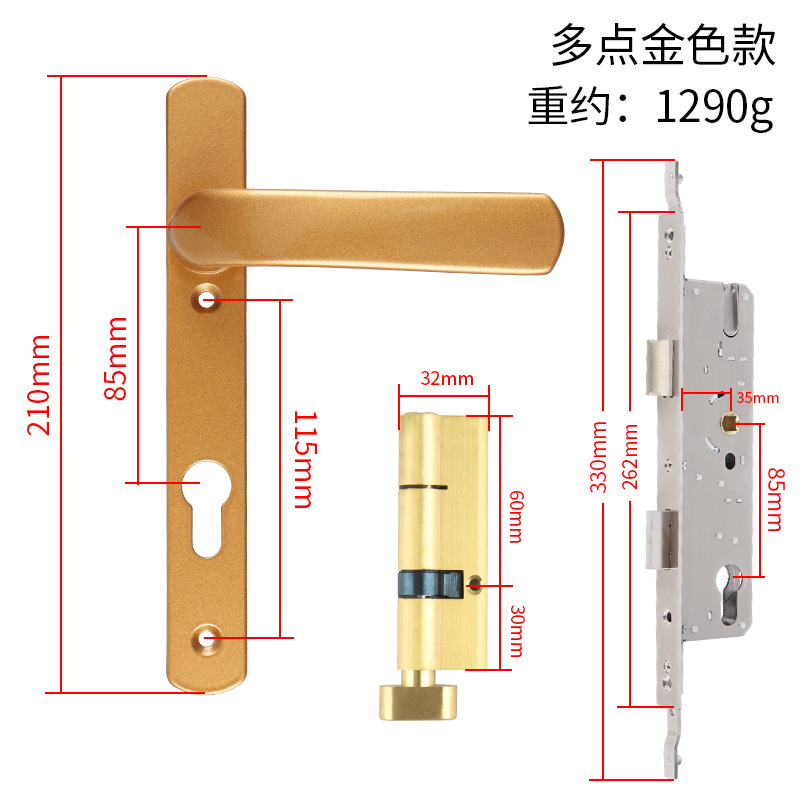 多点金色款
重约：1290g

210mm
85mm
115mm
32mm
60mm
30mm
330mm
262mm
35mm
85mm