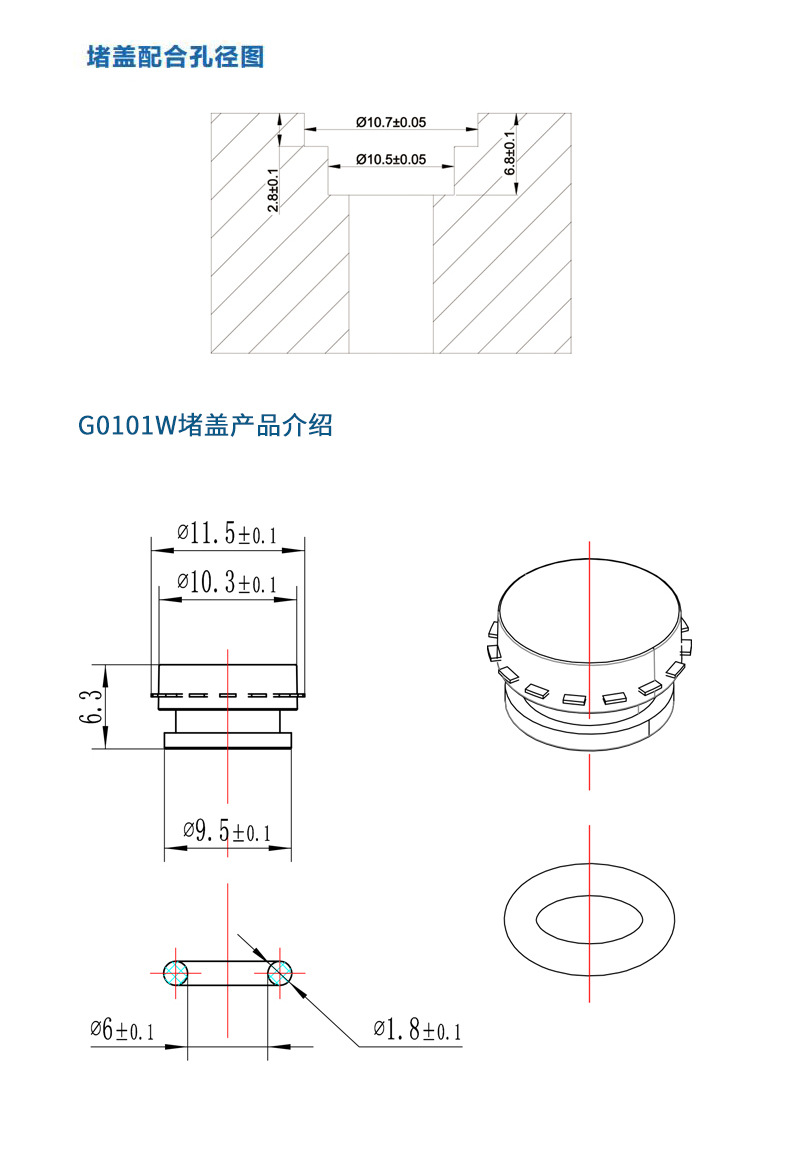 堵盖配合孔径图

Ø10.7±0.05

Ø10.5±0.05

2.8±0.1

6.8±0.1

G0101W堵盖产品介绍

Ø11.5±0.1

Ø10.3±0.1

6.3

Ø9.5±0.1

Ø6±0.1

Ø1.8±0.1