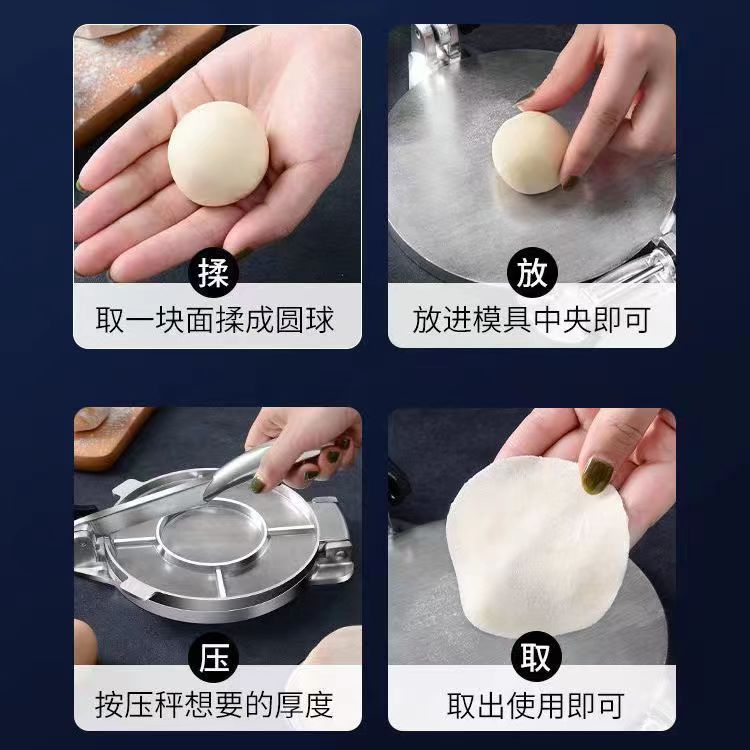 揉
取一块面揉成圆球

放
放进模具中央即可

压
按压秤想要的厚度

取
取出使用即可