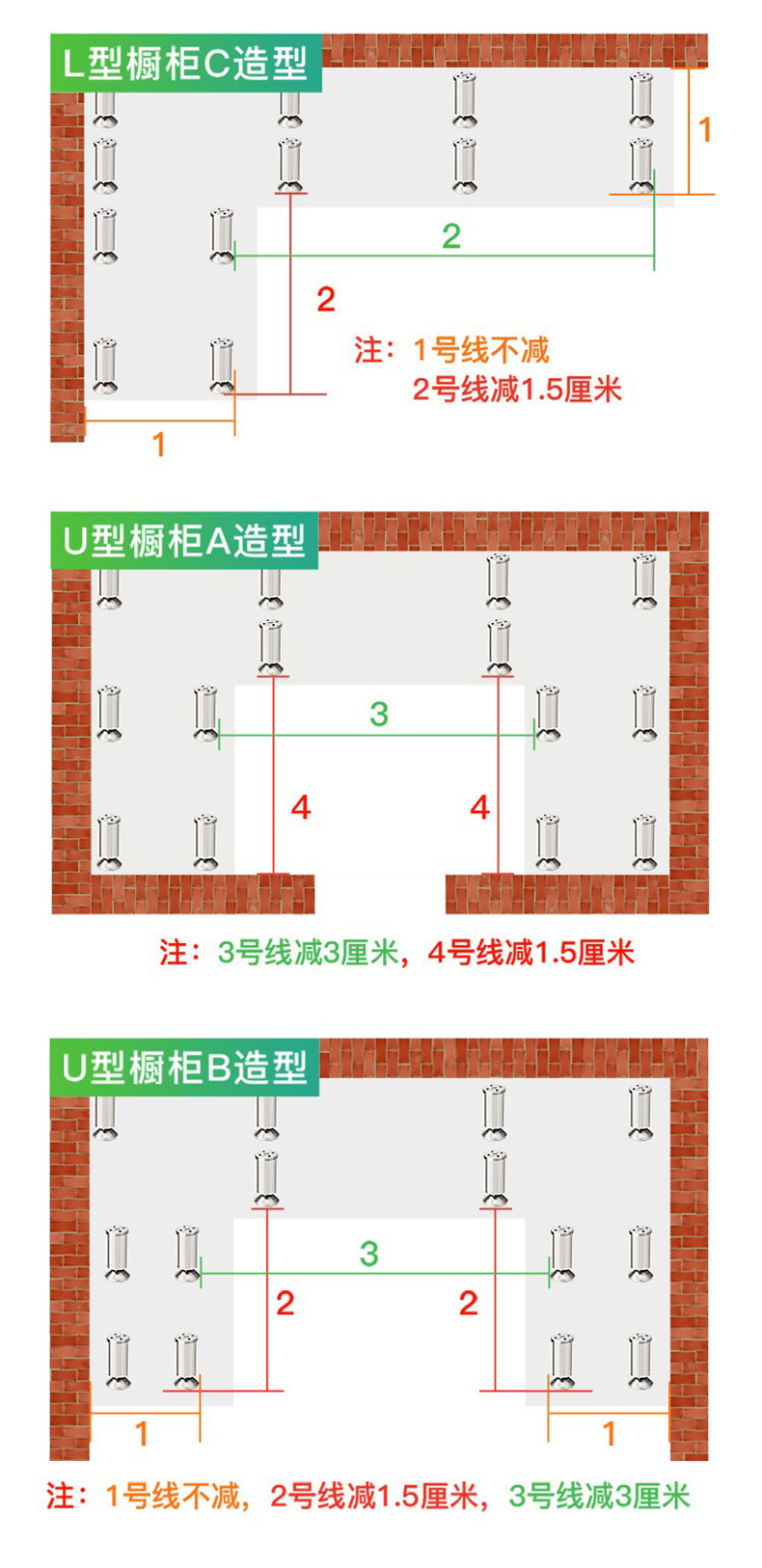 L型橱柜C造型

1

2

2

注：1号线不减
2号线减1.5厘米

1

U型橱柜A造型

3

4

4

注：3号线减3厘米，4号线减1.5厘米

U型橱柜B造型

3

2

2

1

1

注：1号线不减，2号线减1.5厘米，3号线减3厘米