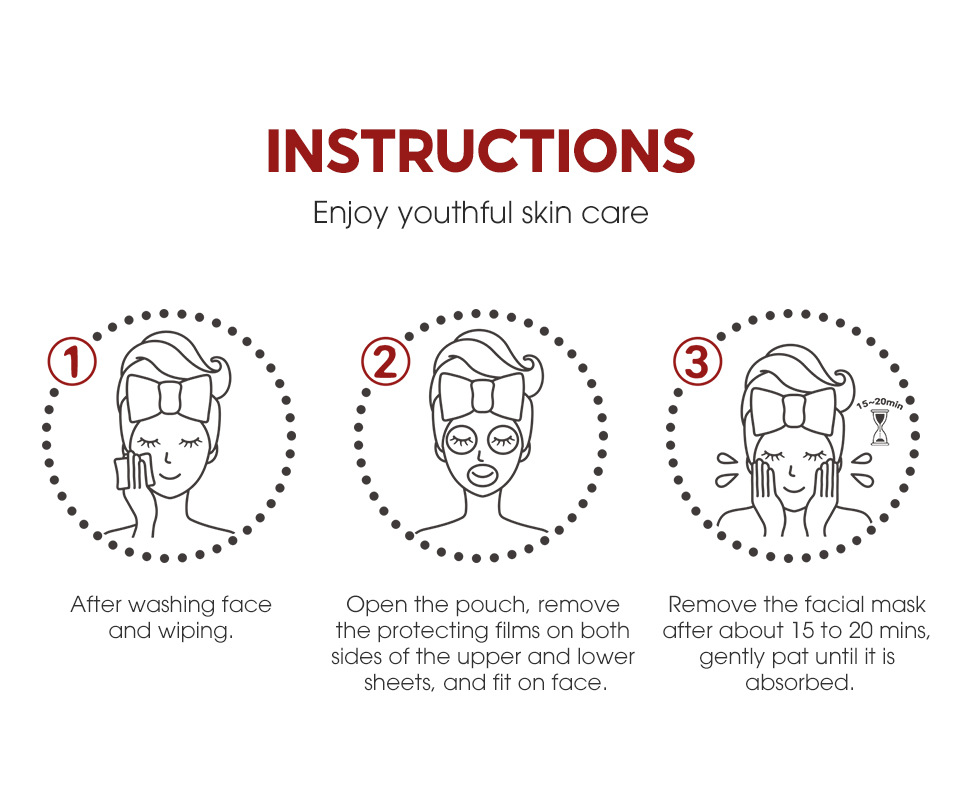 INSTRUCTIONS

Enjoy youthful skin care

1

After washing face and wiping.

2

Open the pouch, remove the protecting films on both sides of the upper and lower sheets, and fit on face.

3

15~20min

Remove the facial mask after about 15 to 20 mins, gently pat until it is absorbed.