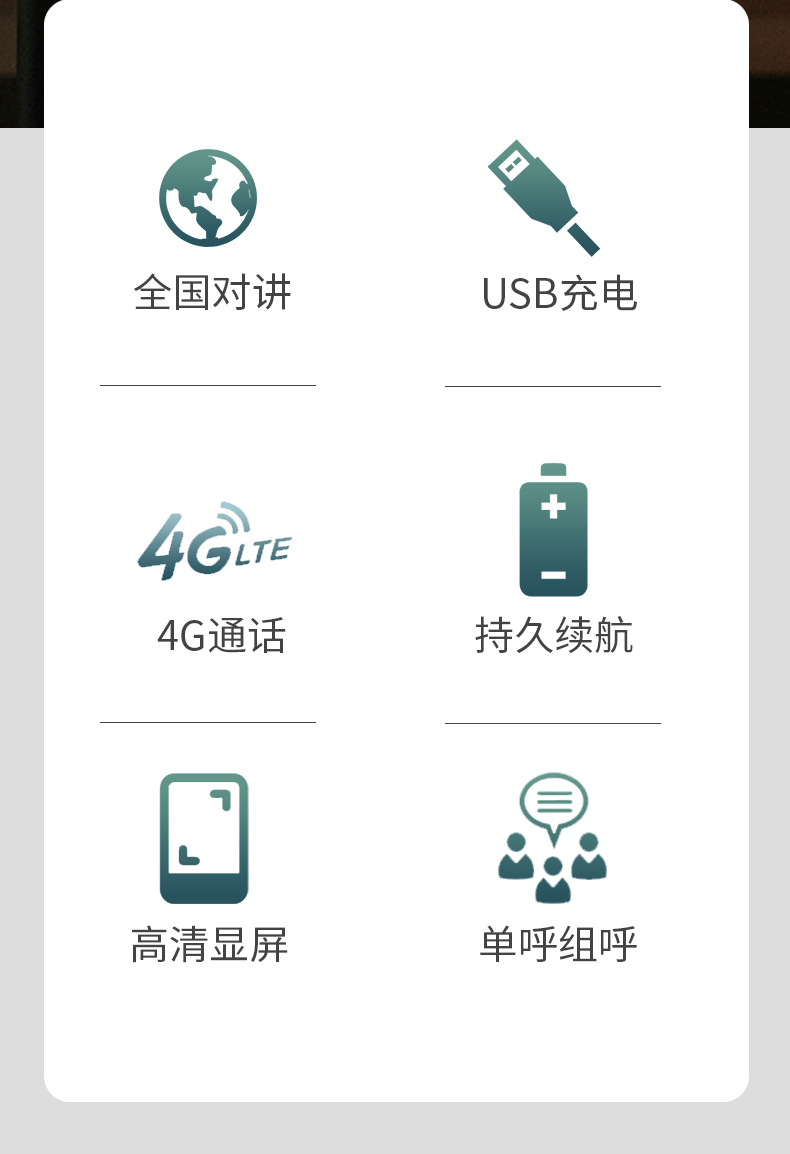 全国对讲

USB充电

4G LTE

4G通话

持久续航

高清显屏

单呼组呼