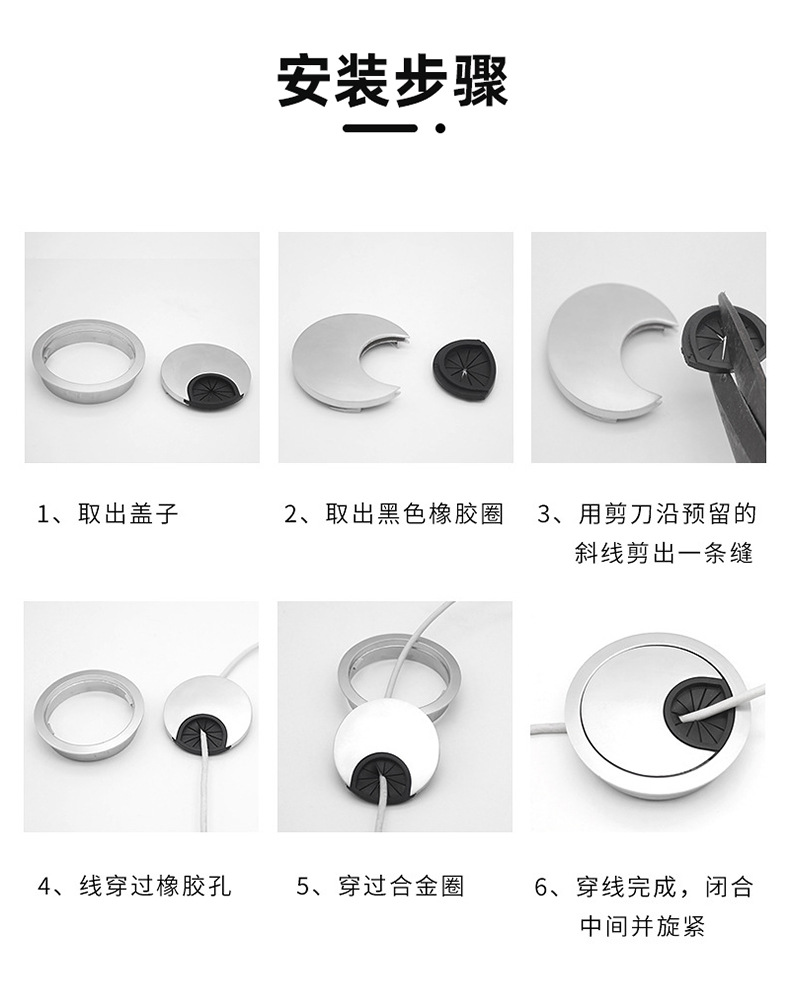 安装步骤

1、取出盖子

2、取出黑色橡胶圈

3、用剪刀沿预留的斜线剪出一条缝

4、线穿过橡胶孔

5、穿过合金圈

6、穿线完成，闭合中间并旋紧