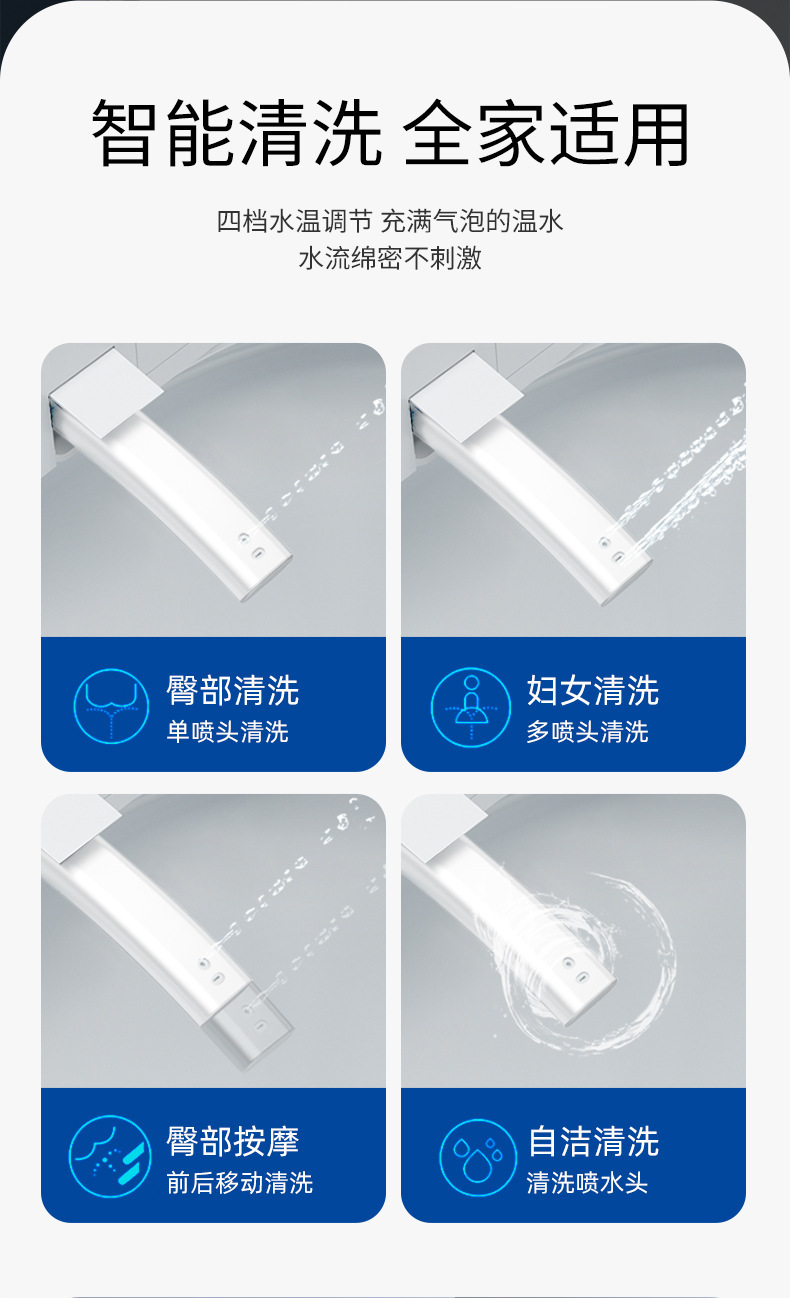 智能清洗 全家适用

四档水温调节 充满气泡的温水
水流绵密不刺激

臀部清洗
单喷头清洗

妇女清洗
多喷头清洗

臀部按摩
前后移动清洗

自洁清洗
清洗喷水头