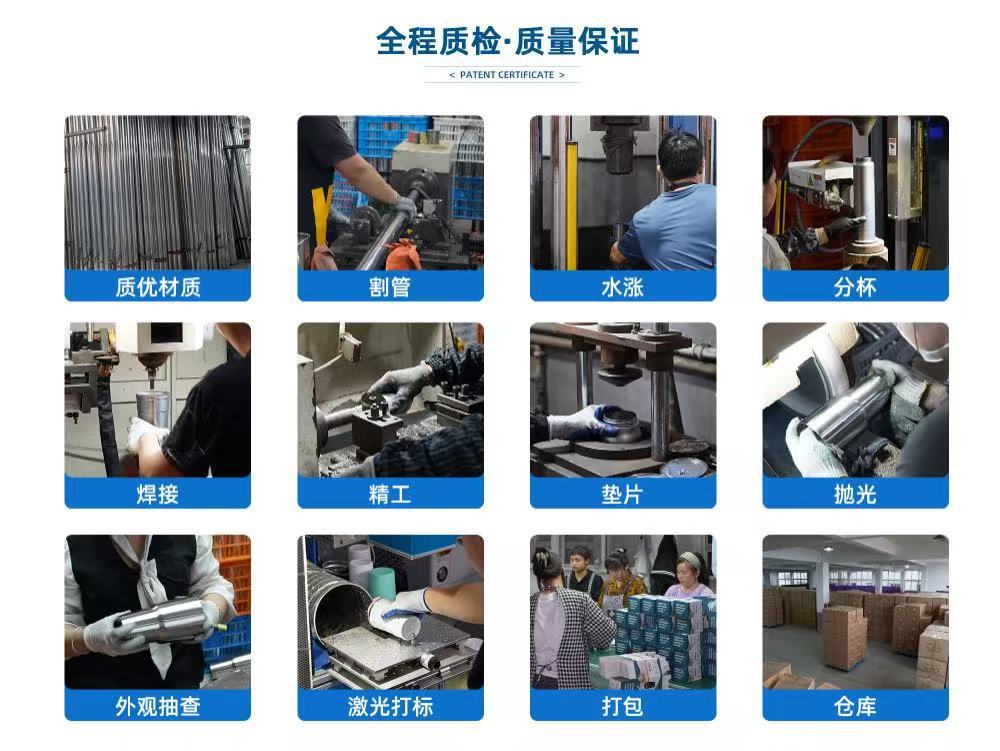 全程质检·质量保证

< PATENT CERTIFICATE >

质优材质

割管

水涨

分杯

焊接

精工

垫片

抛光

外观抽查

激光打标

打包

仓库