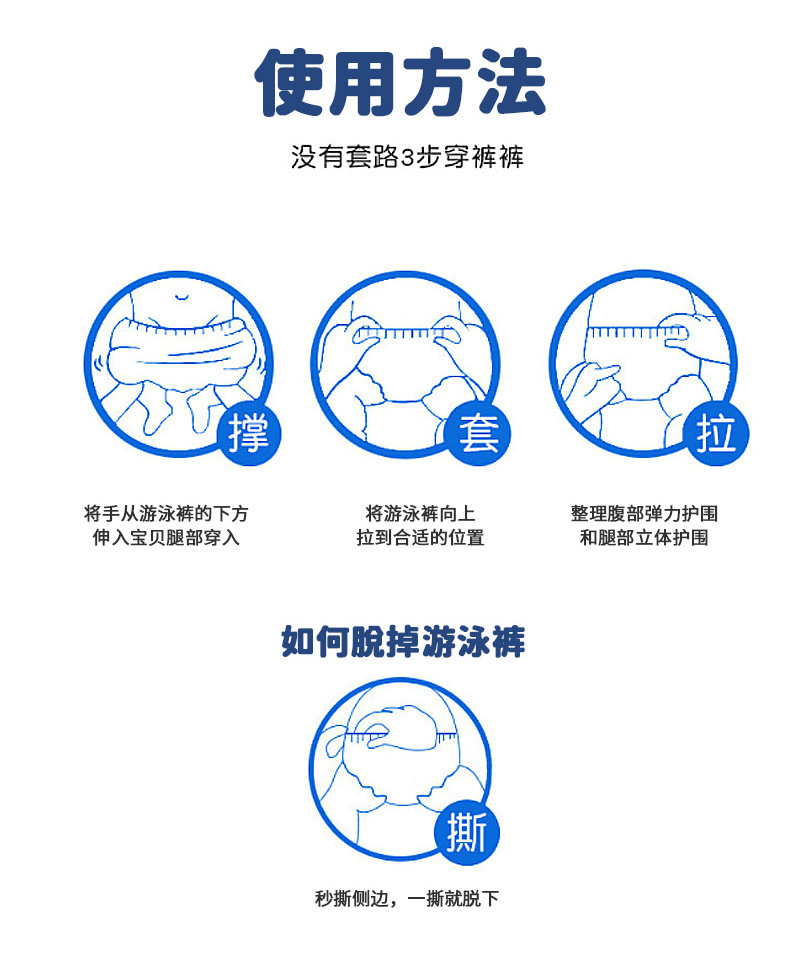 使用方法

没有套路3步穿裤裤

撑

将手从游泳裤的下方伸入宝贝腿部穿入

套

将游泳裤向上拉到合适的位置

拉

整理腹部弹力护围和腿部立体护围

如何脱掉游泳裤

撕

秒撕侧边，一撕就脱下