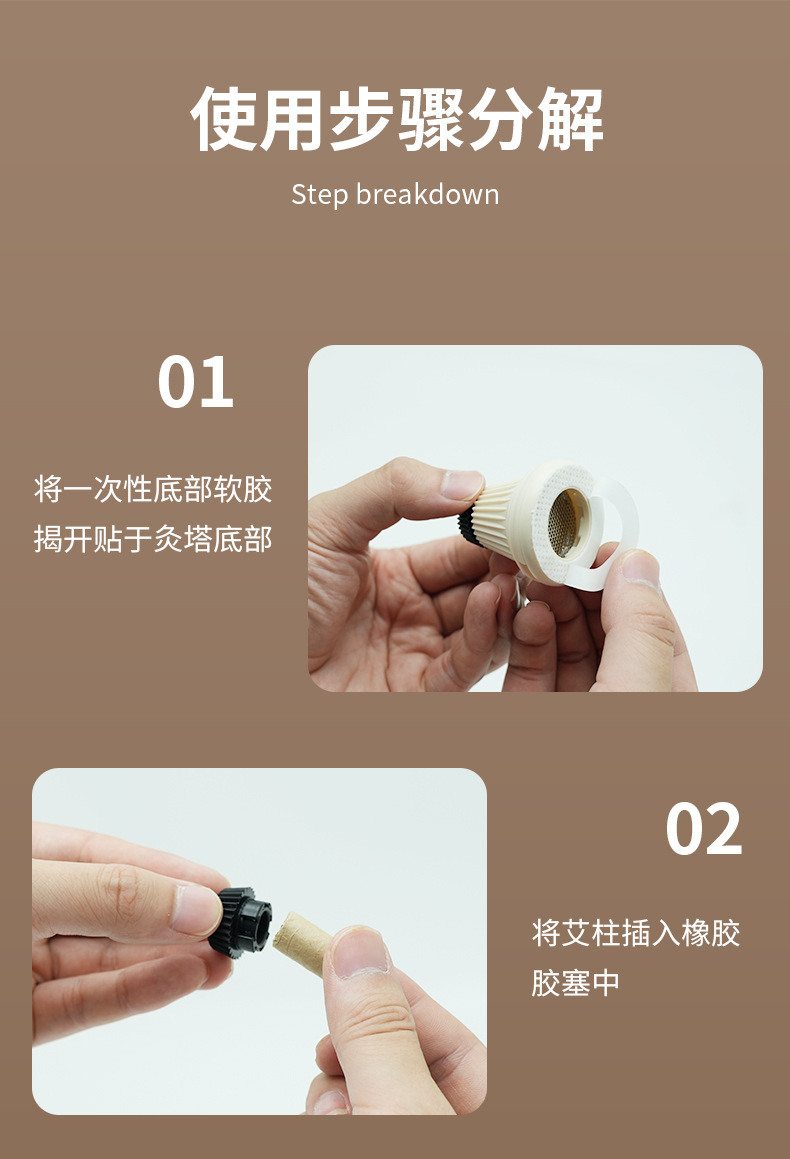 使用步骤分解

Step breakdown

01

将一次性底部软胶揭开贴于灸塔底部

02

将艾柱插入橡胶胶塞中