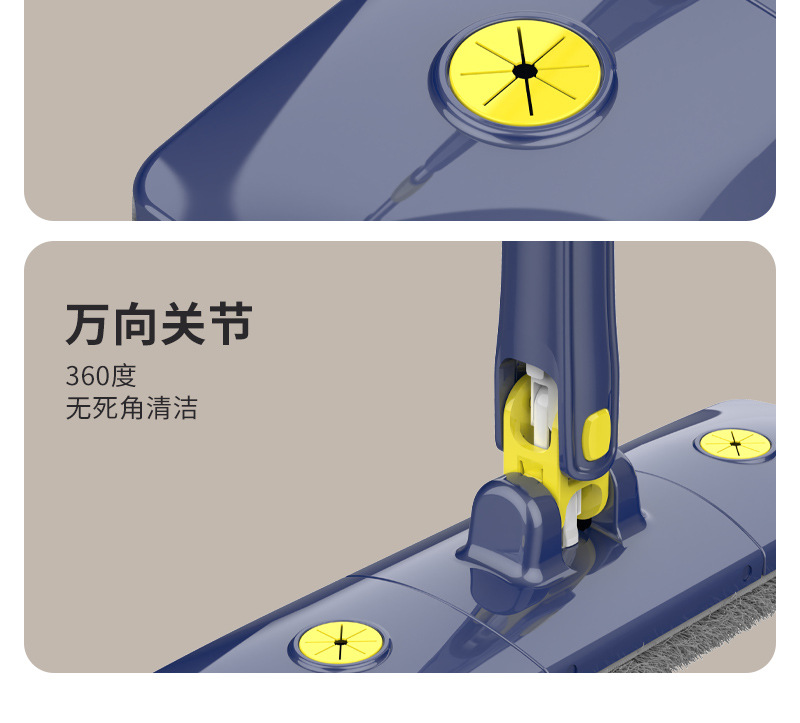 万向关节
360度
无死角清洁