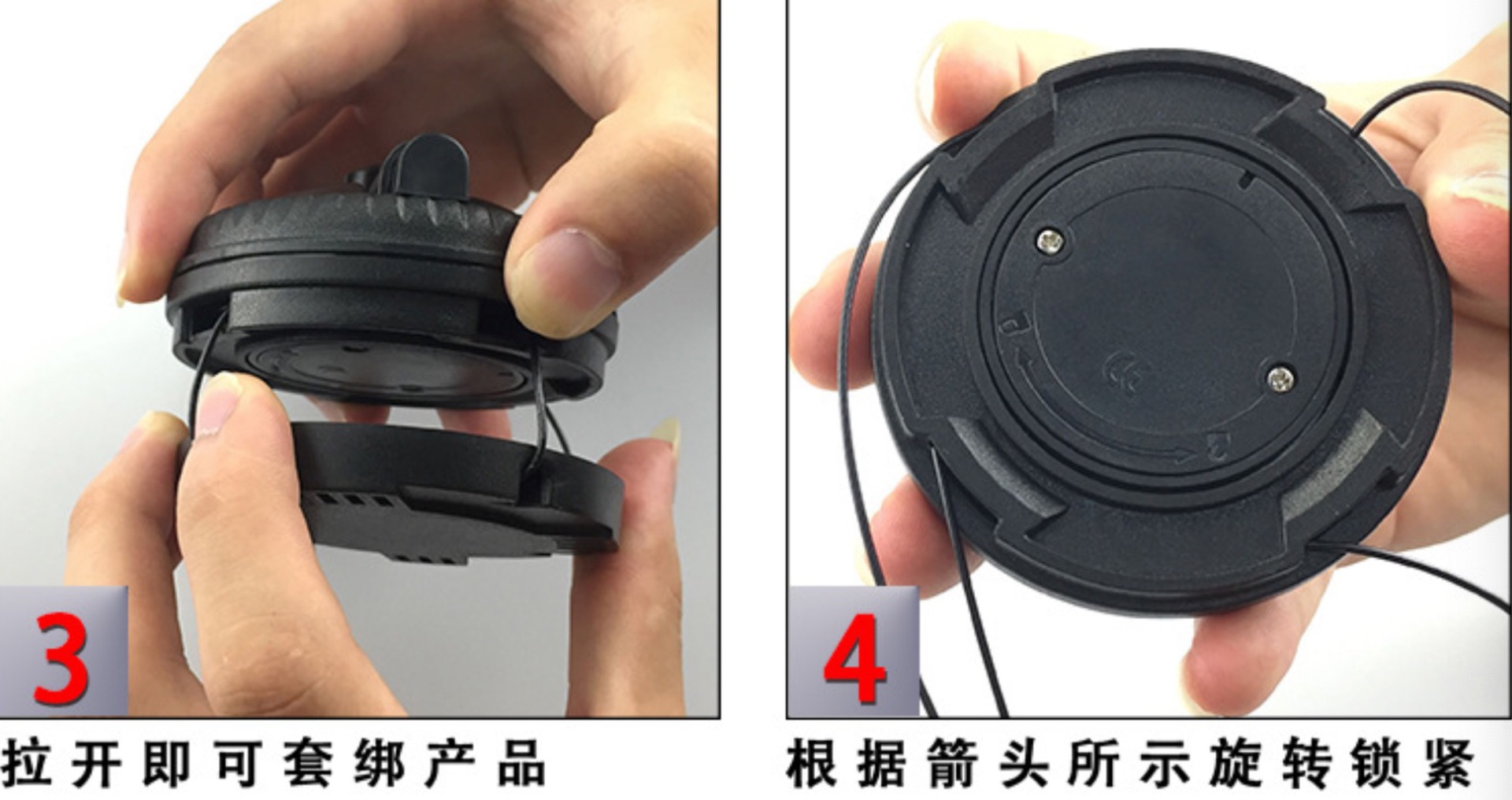 3

拉开即可套绑产品

4

根据箭头所示旋转锁紧