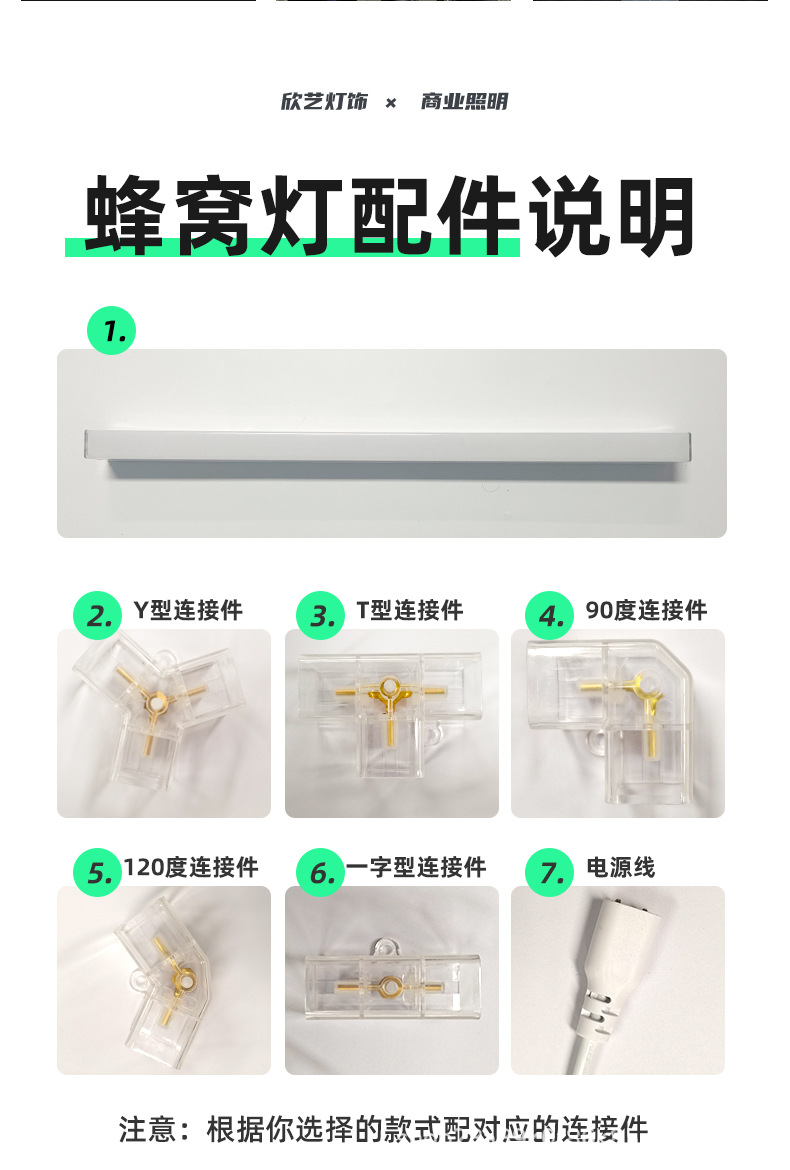 欣艺灯饰 × 商业照明

蜂窝灯配件说明

1.

2. Y型连接件

3. T型连接件

4. 90度连接件

5. 120度连接件

6. 一字型连接件

7. 电源线

注意：根据你选择的款式配对应的连接件