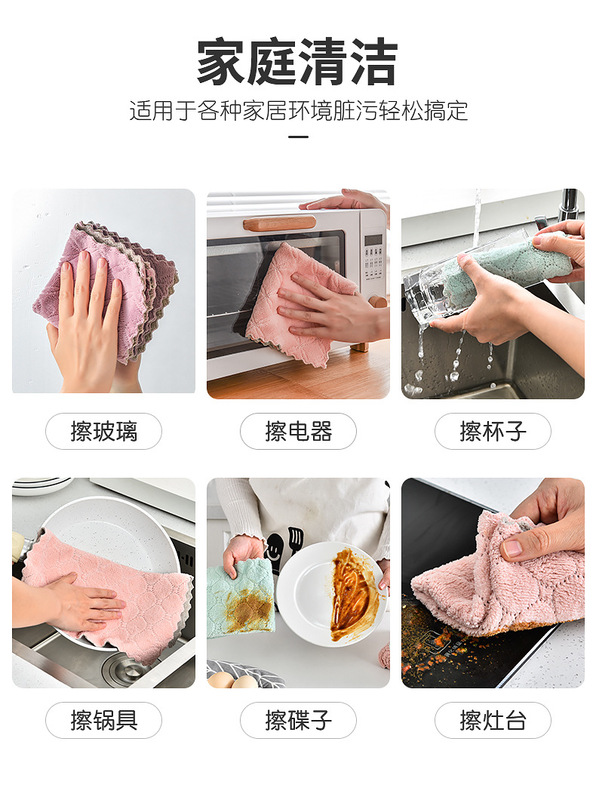 家庭清洁

适用于各种家居环境脏污轻松搞定

擦玻璃

擦电器

擦杯子

擦锅具

擦碟子

擦灶台