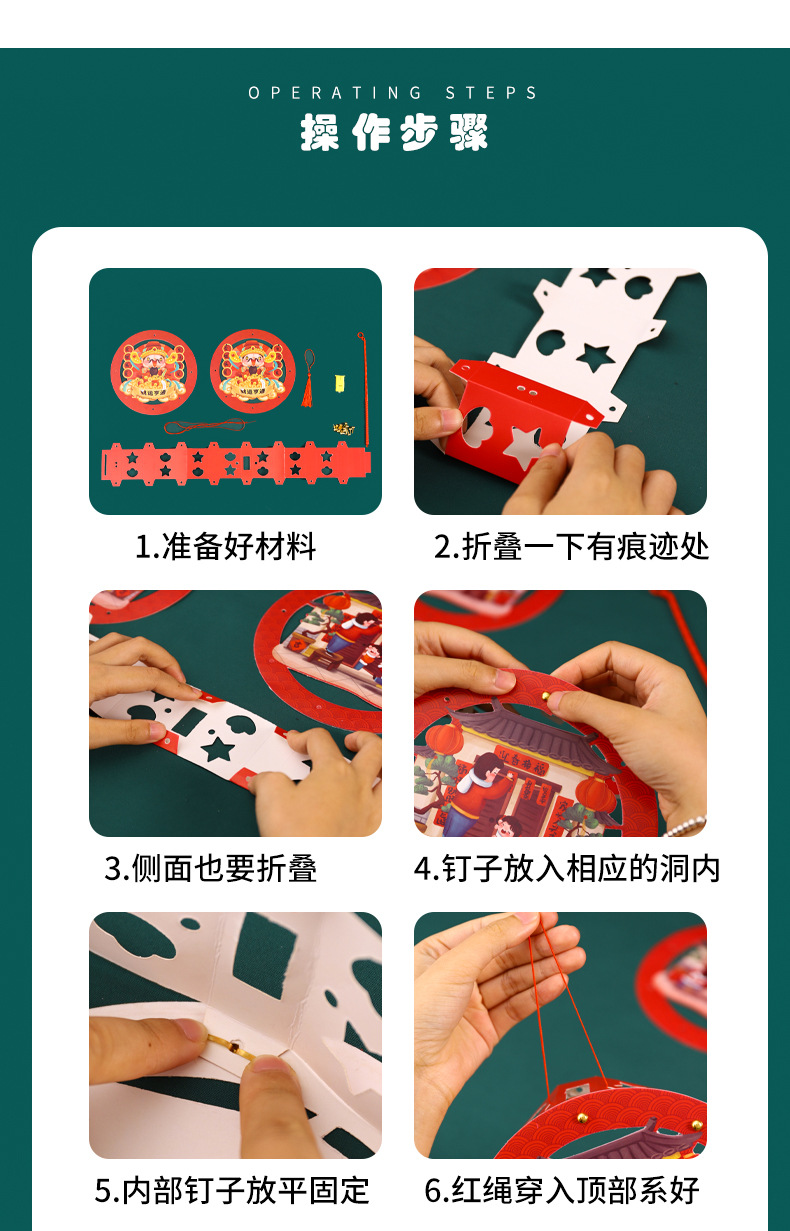 OPERATING STEPS
操作步骤

1.准备好材料

2.折叠一下有痕迹处

3.侧面也要折叠

4.钉子放入相应的洞内

5.内部钉子放平固定

6.红绳穿入顶部系好