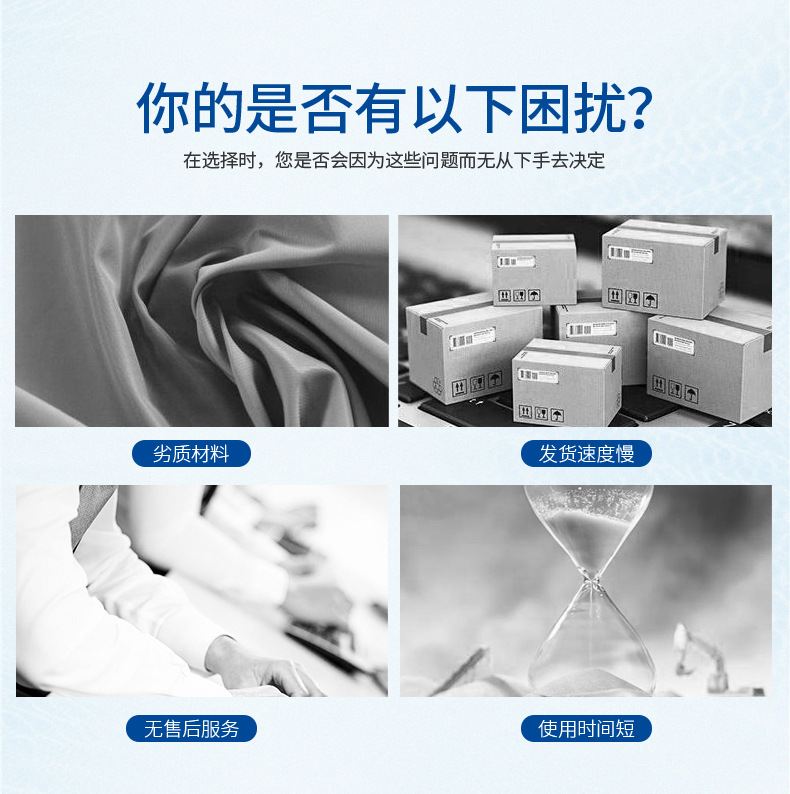 你的是否有以下困扰?

在选择时，您是否会因为这些问题而无从下手去决定

劣质材料

发货速度慢

无售后服务

使用时间短