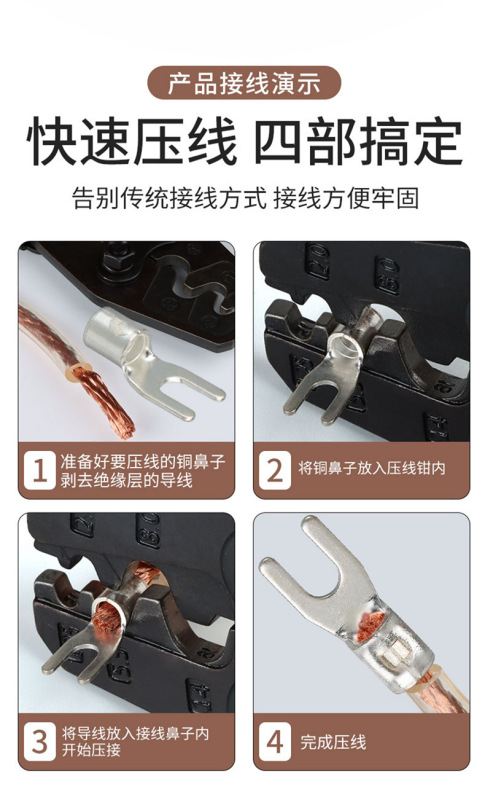 产品接线演示

快速压线 四部搞定

告别传统接线方式 接线方便牢固

1 准备好要压线的铜鼻子
剥去绝缘层的导线

2 将铜鼻子放入压线钳内

3 将导线放入接线鼻子内
开始压接

4 完成压线