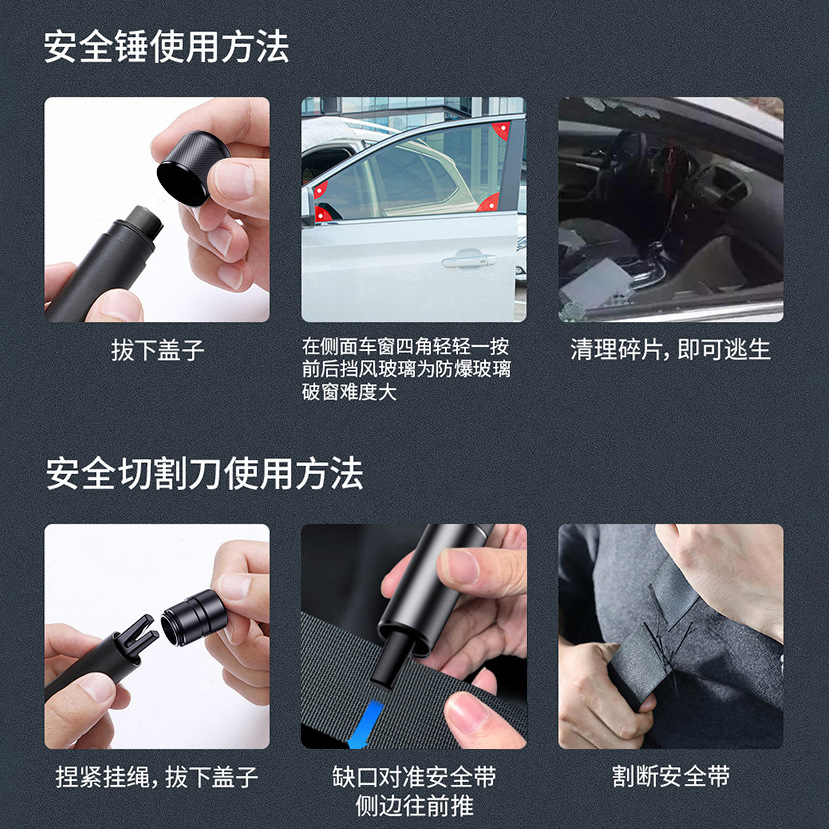 安全锤使用方法

拔下盖子

在侧面车窗四角轻轻一按
前后挡风玻璃为防爆玻璃
破窗难度大

清理碎片，即可逃生

安全切割刀使用方法

捏紧挂绳，拔下盖子

缺口对准安全带
侧边往前推

割断安全带