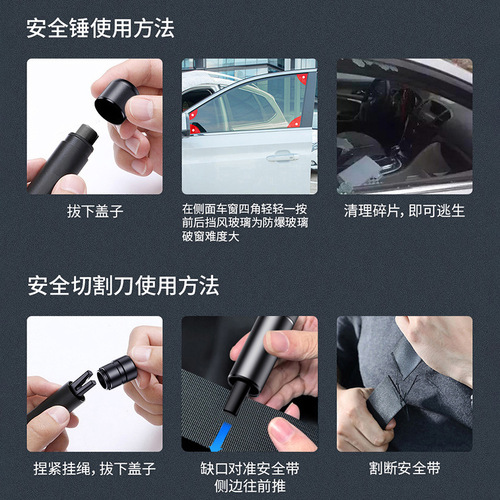 安全锤使用方法

拔下盖子

在侧面车窗四角轻轻一按
前后挡风玻璃为防爆玻璃
破窗难度大

清理碎片，即可逃生

安全切割刀使用方法

捏紧挂绳，拔下盖子

缺口对准安全带
侧边往前推

割断安全带