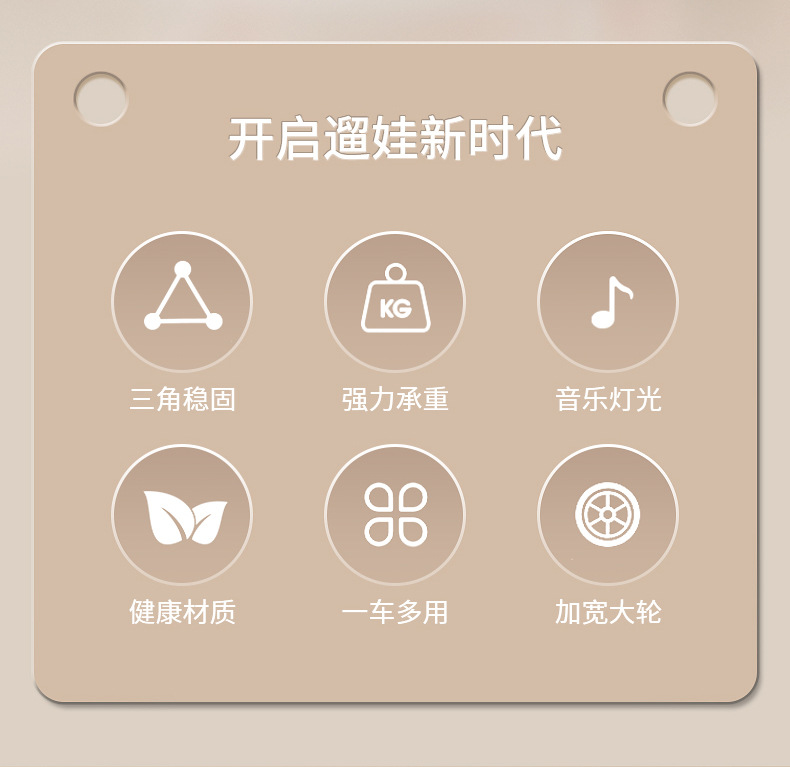 开启遛娃新时代

KG

三角稳固

强力承重

音乐灯光

健康材质

一车多用

加宽大轮