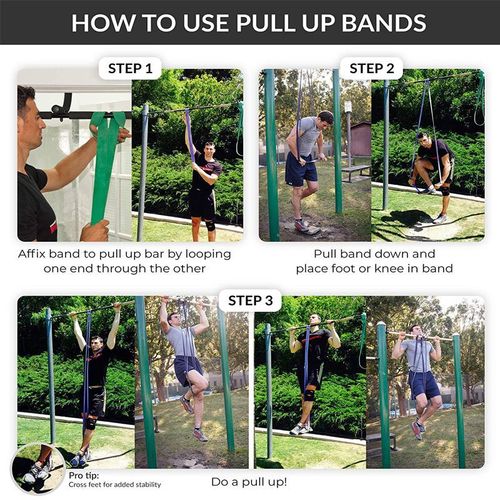 HOW TO USE PULL UP BANDS

STEP 1

Affix band to pull up bar by looping one end through the other

STEP 2

Pull band down and place foot or knee in band

STEP 3

Pro tip:
Cross feet for added stability

Do a pull up!