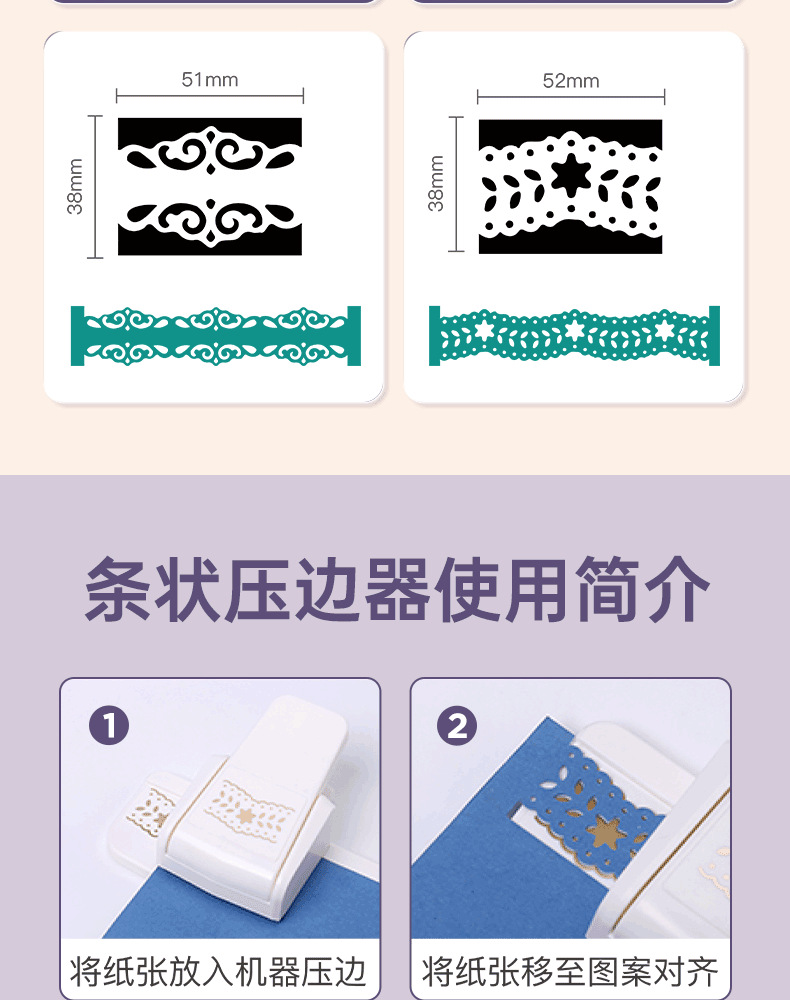 51mm

38mm

52mm

38mm

条状压边器使用简介

1

将纸张放入机器压边

2

将纸张移至图案对齐