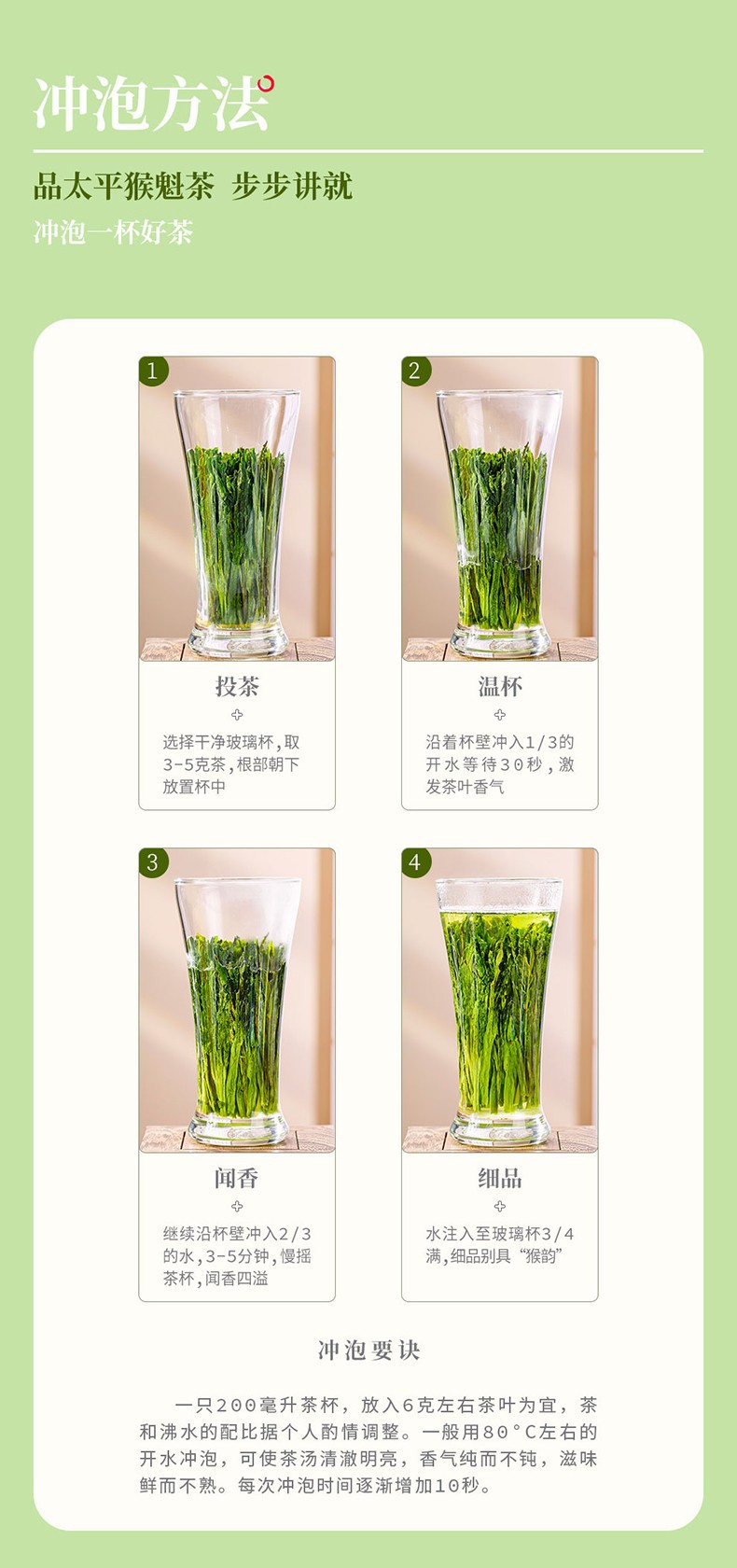 冲泡方法

品太平猴魁茶 步步讲就

冲泡一杯好茶

1

投茶

选择干净玻璃杯，取3-5克茶，根部朝下放置杯中

2

温杯

沿着杯壁冲入1/3的开水等待30秒，激发茶叶香气

3

闻香

继续沿杯壁冲入2/3的水，3-5分钟，慢摇茶杯，闻香四溢

4

细品

水注入至玻璃杯3/4满，细品别具“猴韵”

冲泡要诀

一只200毫升茶杯，放入6克左右茶叶为宜，茶和沸水的配比据个人酌情调整。一般用80°C左右的开水冲泡，可使茶汤清澈明亮，香气纯而不钝，滋味鲜而不熟。每次冲泡时间逐渐增加10秒。