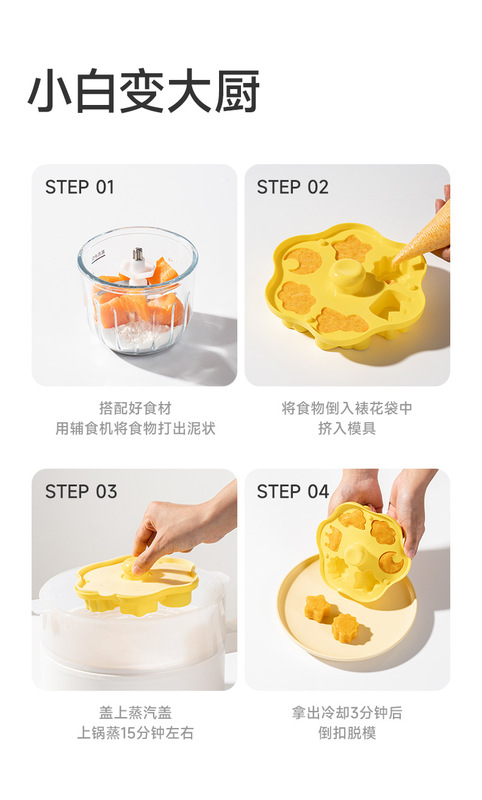 小白变大厨

STEP 01

搭配好食材
用辅食机将食物打出泥状

STEP 02

将食物倒入裱花袋中
挤入模具

STEP 03

盖上蒸汽盖
上锅蒸15分钟左右

STEP 04

拿出冷却3分钟后
倒扣脱模