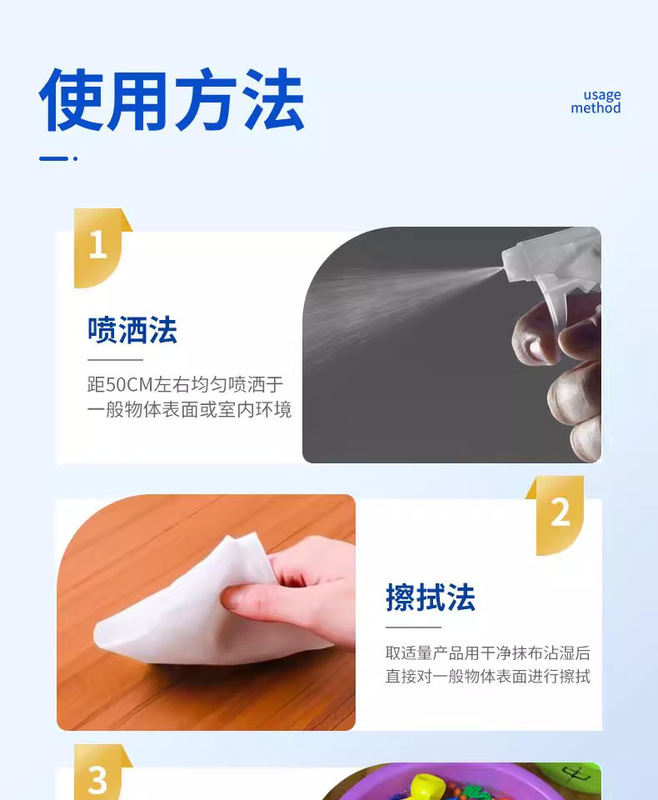 使用方法

usage method

1

喷洒法

距50CM左右均匀喷洒于一般物体表面或室内环境

2

擦拭法

取适量产品用干净抹布沾湿后直接对一般物体表面进行擦拭

3