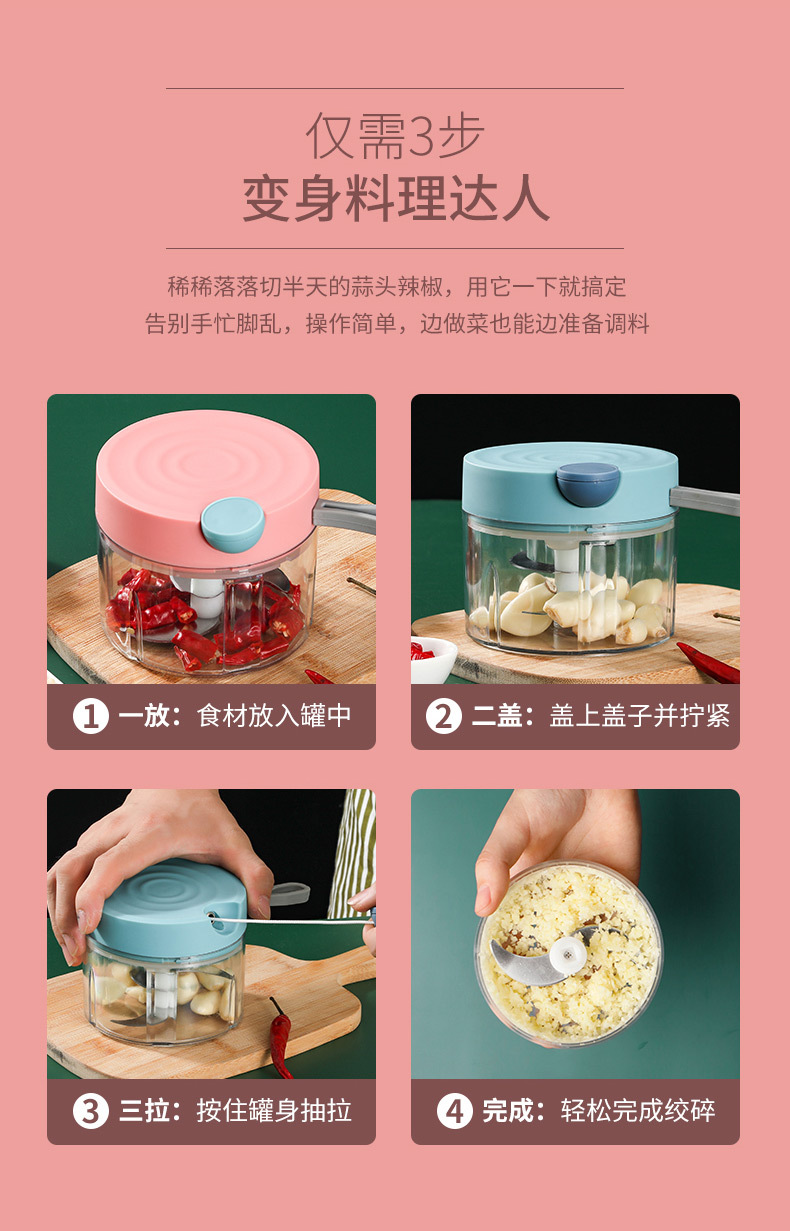 仅需3步
变身料理达人

稀稀落落切半天的蒜头辣椒，用它一下就搞定
告别手忙脚乱，操作简单，边做菜也能边准备调料

1 一放：食材放入罐中

2 二盖：盖上盖子并拧紧

3 三拉：按住罐身抽拉

4 完成：轻松完成绞碎