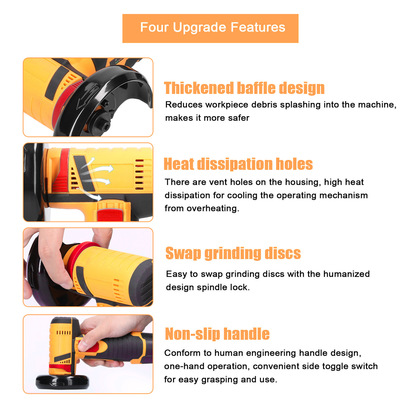 Four Upgrade Features

Thickened baffle design
Reduces workpiece debris splashing into the machine, makes it more safer

Heat dissipation holes
There are vent holes on the housing, high heat dissipation for cooling the operating mechanism from overheating.

Swap grinding discs
Easy to swap grinding discs with the humanized design spindle lock.

Non-slip handle
Conform to human engineering handle design, one-hand operation, convenient side toggle switch for easy grasping and use.