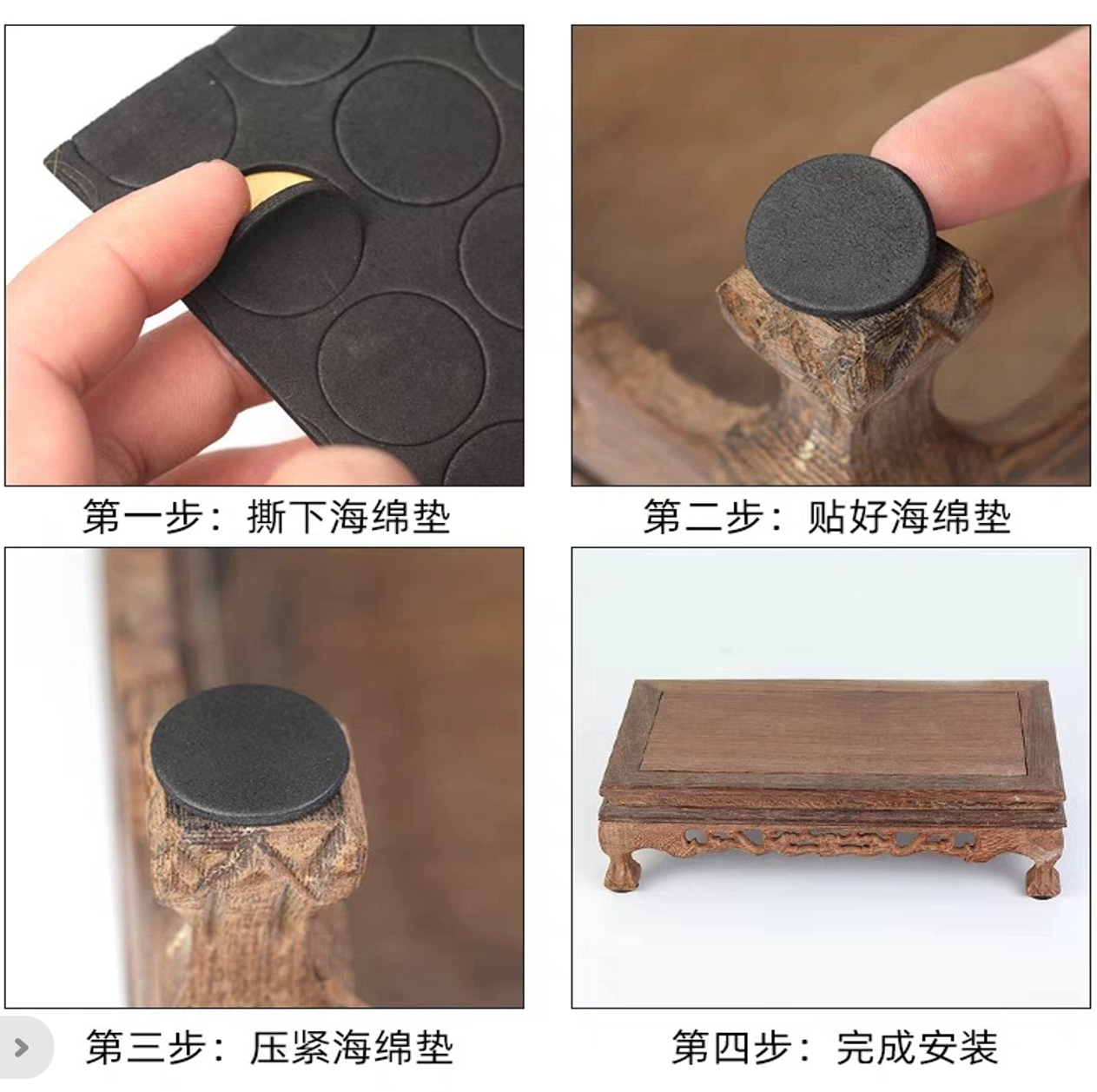 第一步：撕下海绵垫

第二步：贴好海绵垫

第三步：压紧海绵垫

第四步：完成安装