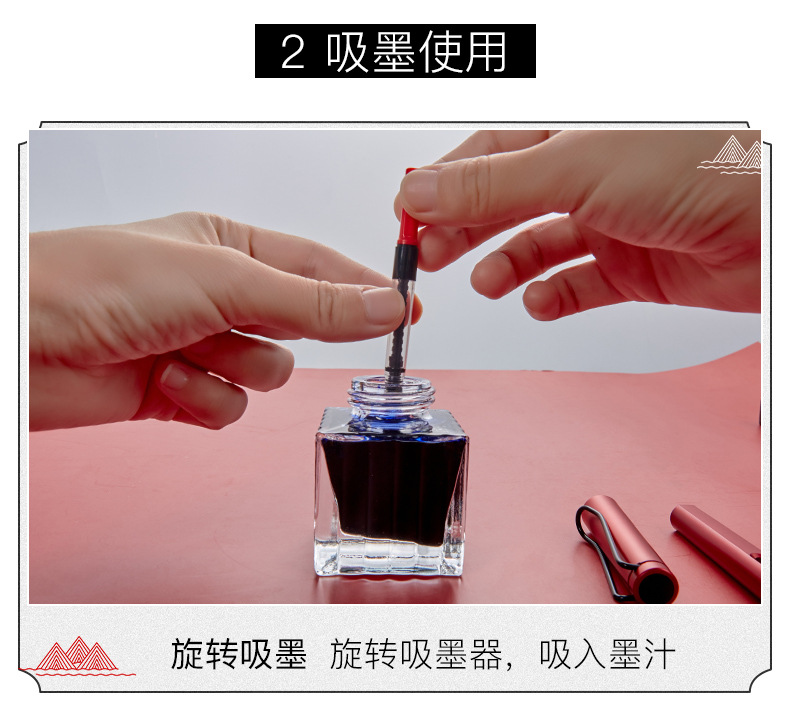 2 吸墨使用

旋转吸墨 旋转吸墨器，吸入墨汁