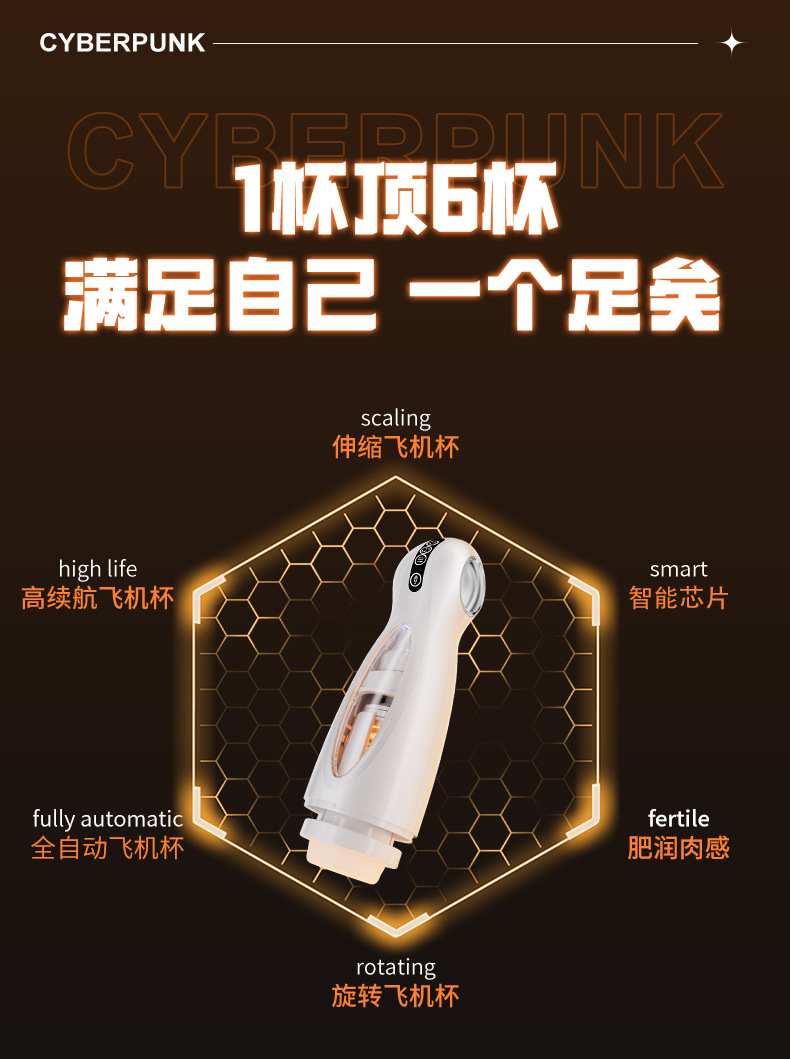 CYBERPUNK

CYBERPUNK

1杯顶6杯
满足自己 一个足矣

scaling
伸缩飞机杯

high life
高续航飞机杯

smart
智能芯片

fully automatic
全自动飞机杯

fertile
肥润肉感

rotating
旋转飞机杯