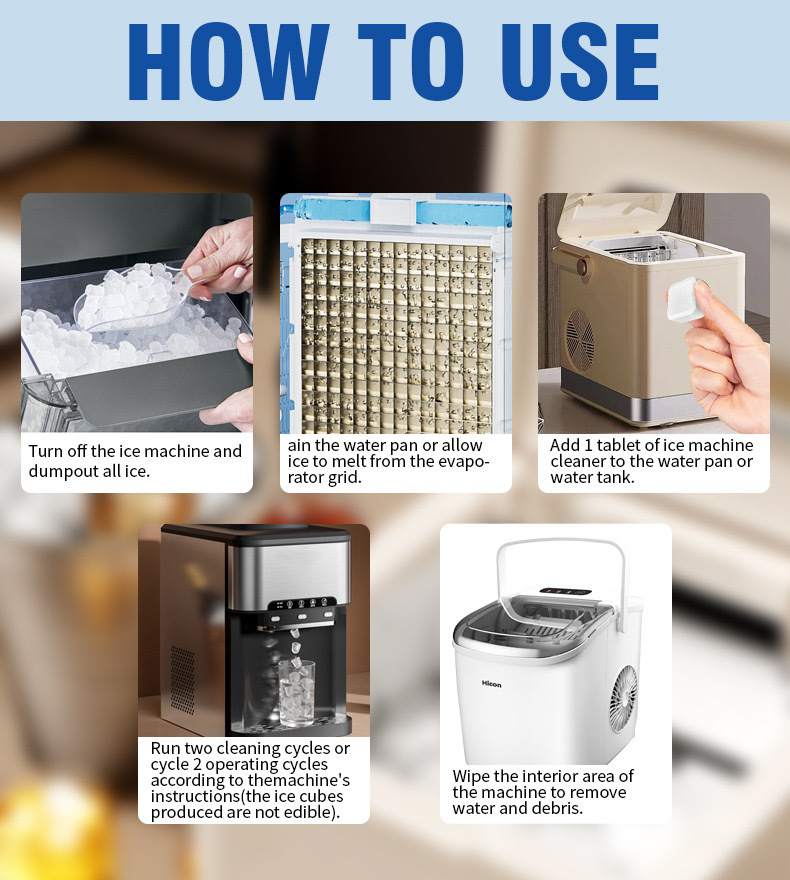 HOW TO USE

Turn off the ice machine and dumpout all ice.

ain the water pan or allow ice to melt from the evaporator grid.

Add 1 tablet of ice machine cleaner to the water pan or water tank.

Run two cleaning cycles or cycle 2 operating cycles according to themachine's instructions(the ice cubes produced are not edible).

Hicon

Wipe the interior area of the machine to remove water and debris.