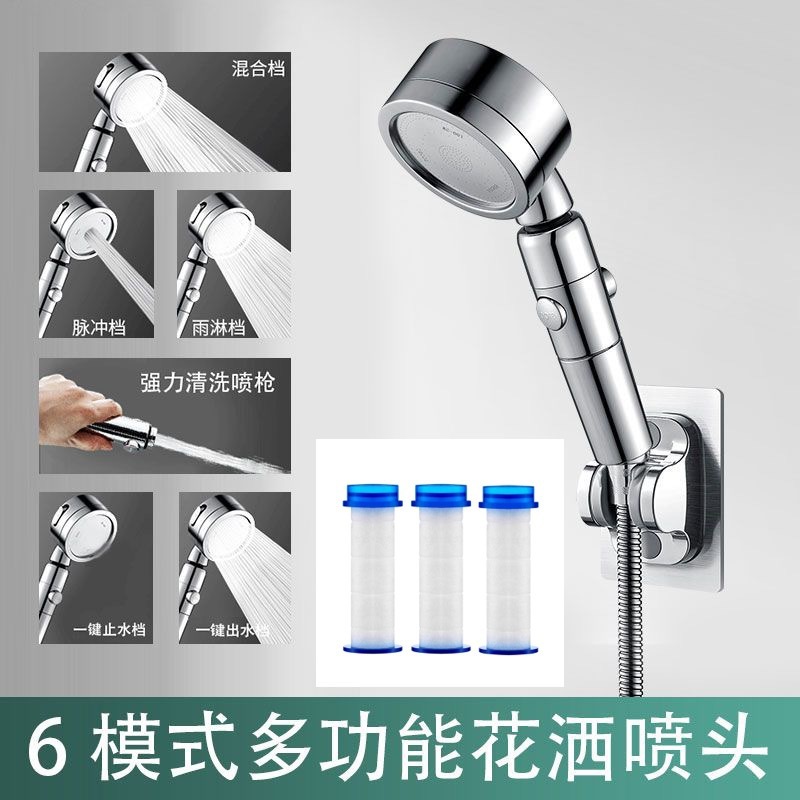 混合档

脉冲档

雨淋档

强力清洗喷枪

一键止水档

一键出水档

6 模式多功能花洒喷头