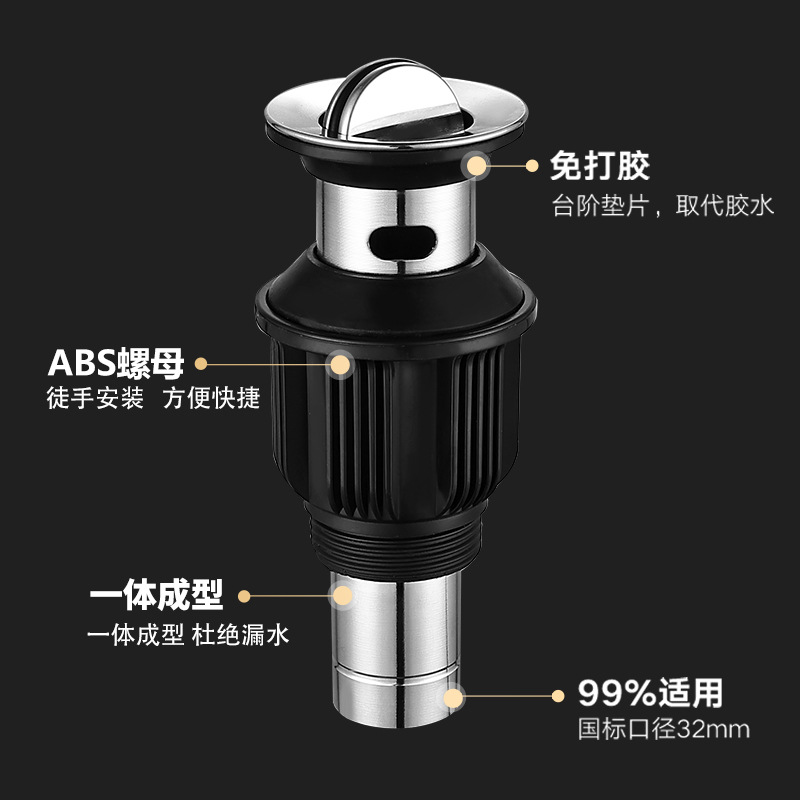 免打胶
台阶垫片，取代胶水

ABS螺母
徒手安装　方便快捷

一体成型
一体成型 杜绝漏水

99%适用
国标口径32mm