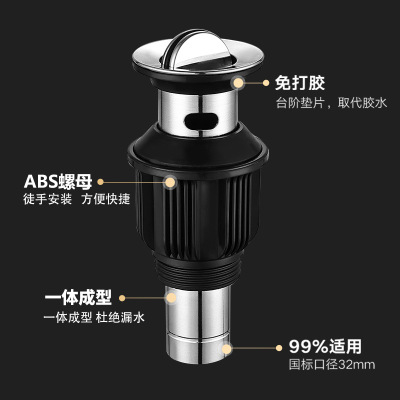 免打胶
台阶垫片，取代胶水

ABS螺母
徒手安装 方便快捷

一体成型
一体成型 杜绝漏水

99%适用
国标口径32mm