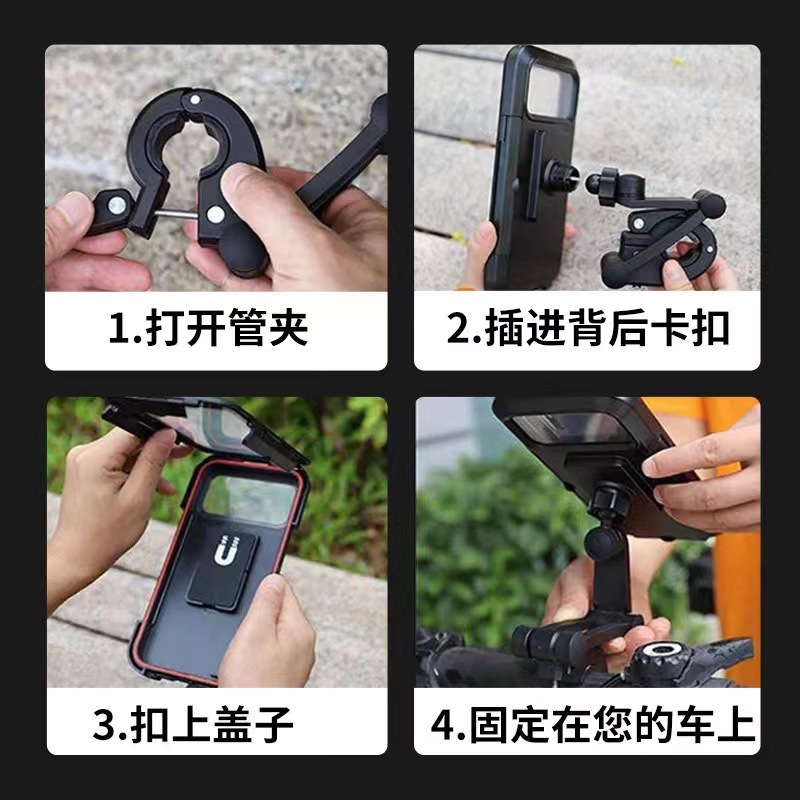 1.打开管夹

2.插进背后卡扣

3.扣上盖子

4.固定在您的车上