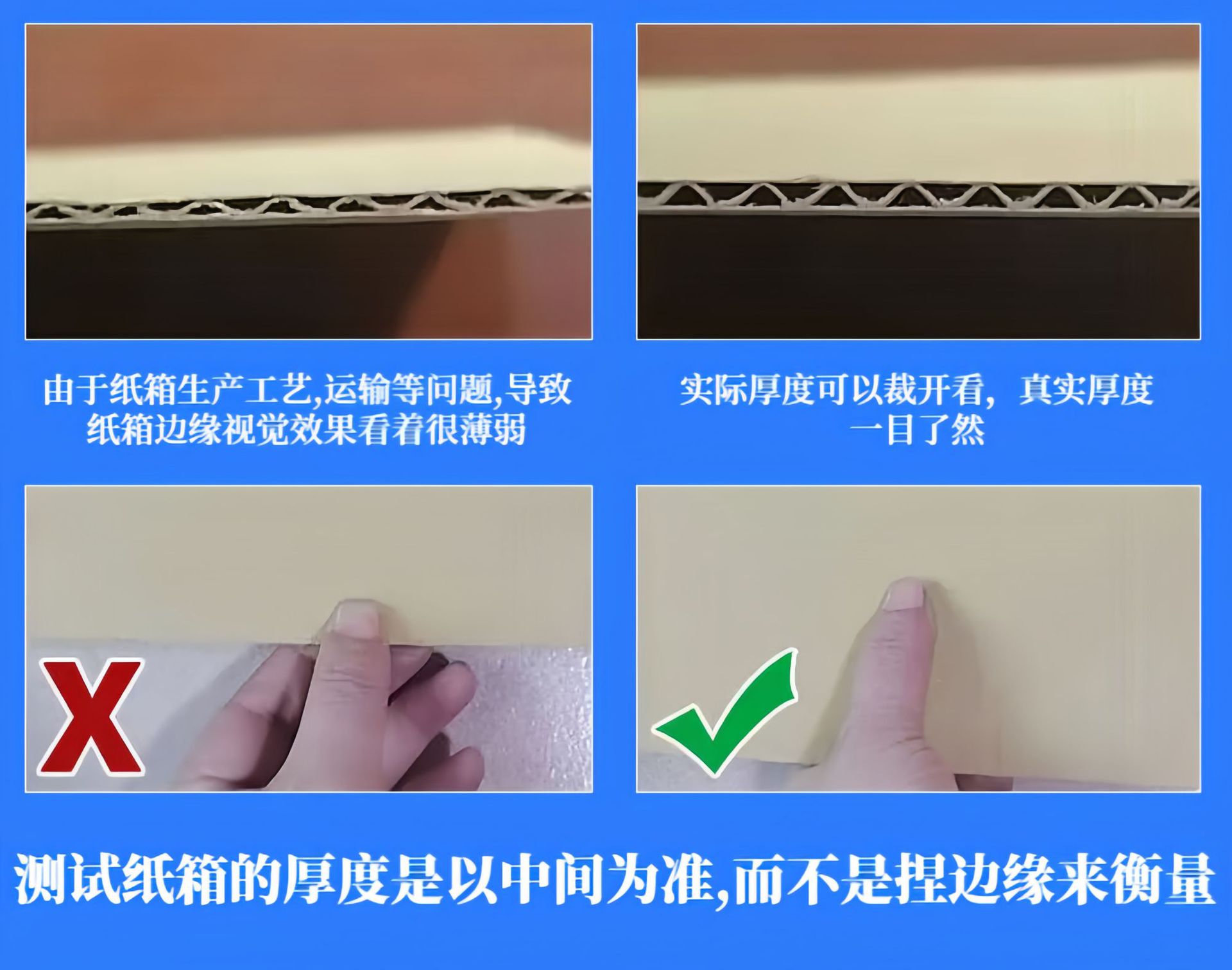 由于纸箱生产工艺,运输等问题,导致纸箱边缘视觉效果看着很薄弱

实际厚度可以裁开看，真实厚度一目了然

X

测试纸箱的厚度是以中间为准,而不是捏边缘来衡量