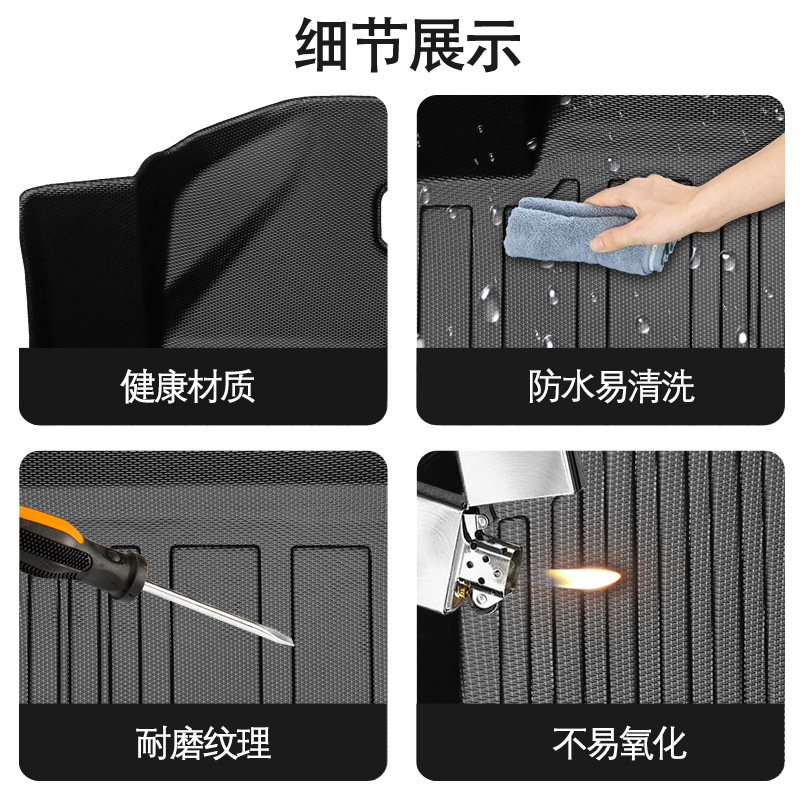 细节展示

健康材质

防水易清洗

耐磨纹理

不易氧化