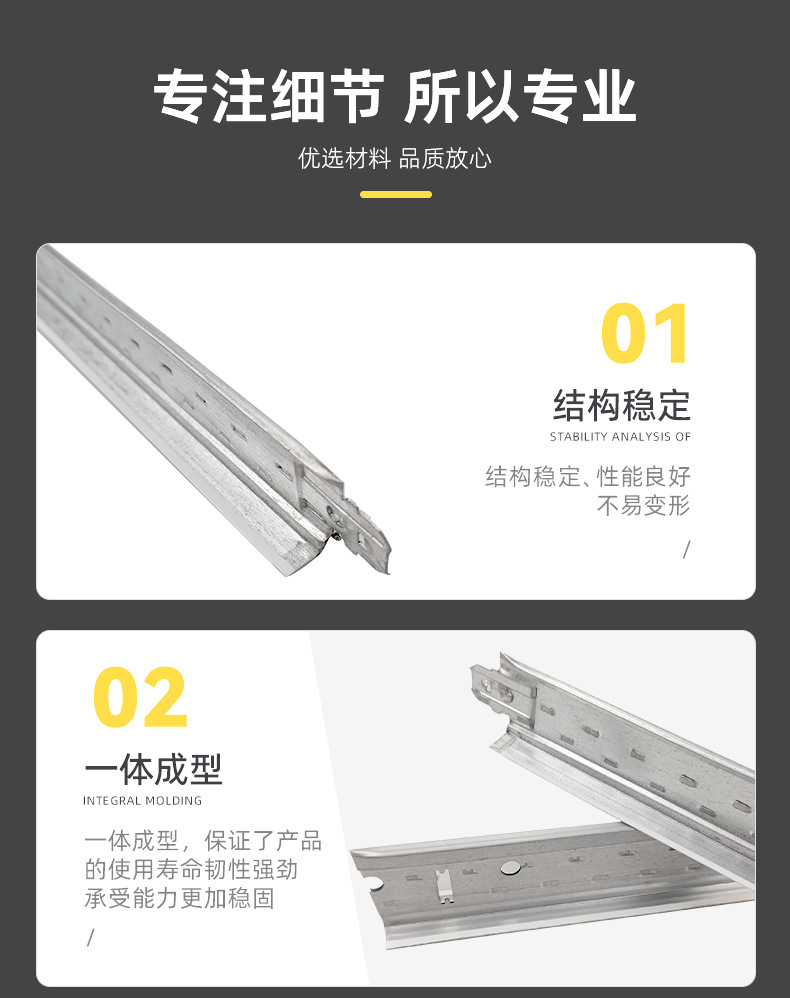 专注细节 所以专业

优选材料 品质放心

01

结构稳定

STABILITY ANALYSIS OF

结构稳定、性能良好
不易变形

/

02

一体成型

INTEGRAL MOLDING

一体成型，保证了产品的使用寿命韧性强劲承受能力更加稳固

/