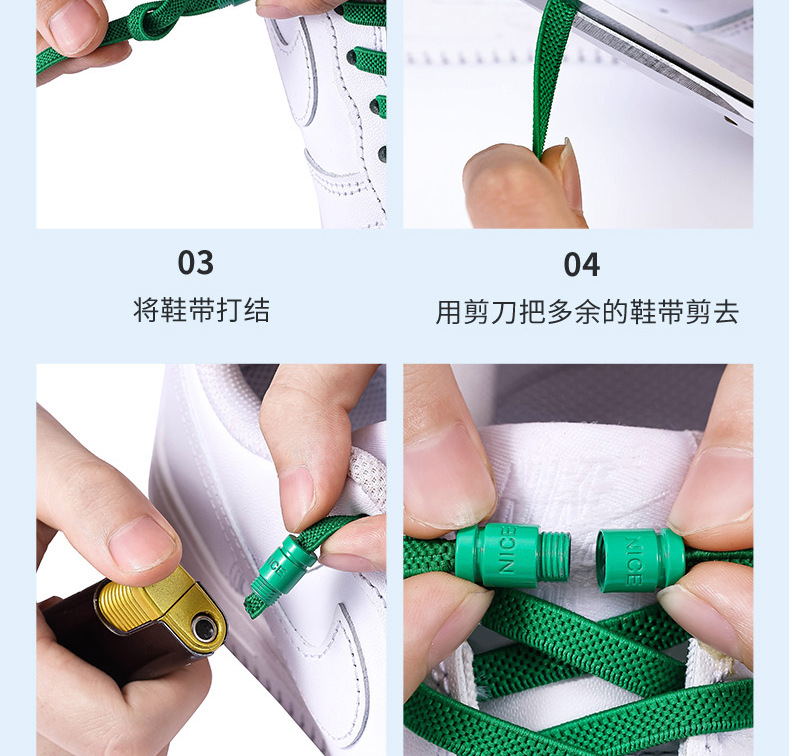 03
将鞋带打结

04
用剪刀把多余的鞋带剪去

NICE

NICE