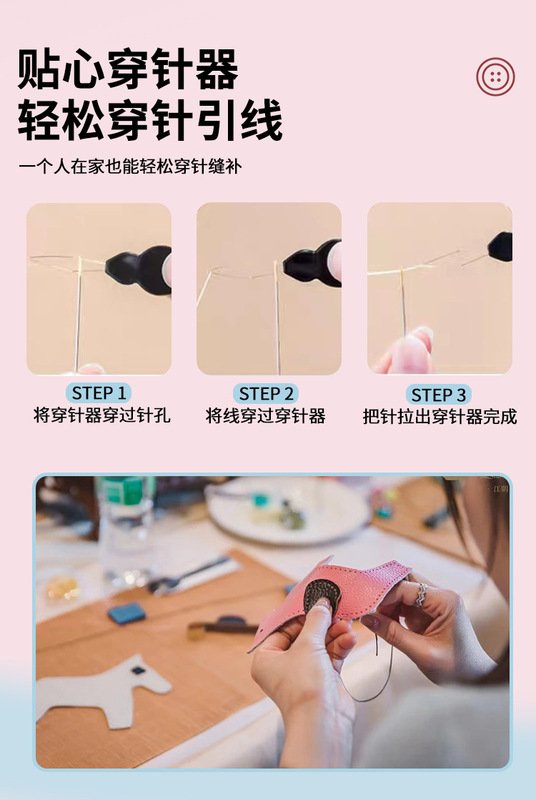 贴心穿针器
轻松穿针引线

一个人在家也能轻松穿针缝补

STEP 1
将穿针器穿过针孔

STEP 2
将线穿过穿针器

STEP 3
把针拉出穿针器完成