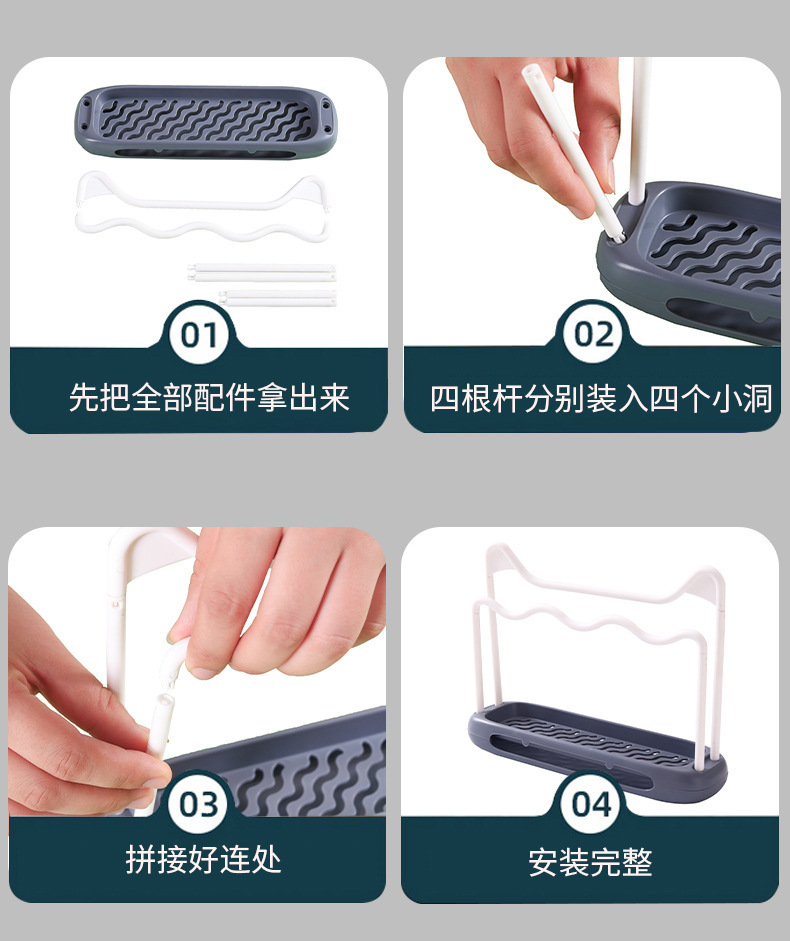 01

先把全部配件拿出来

02

四根杆分别装入四个小洞

03

拼接好连处

04

安装完整