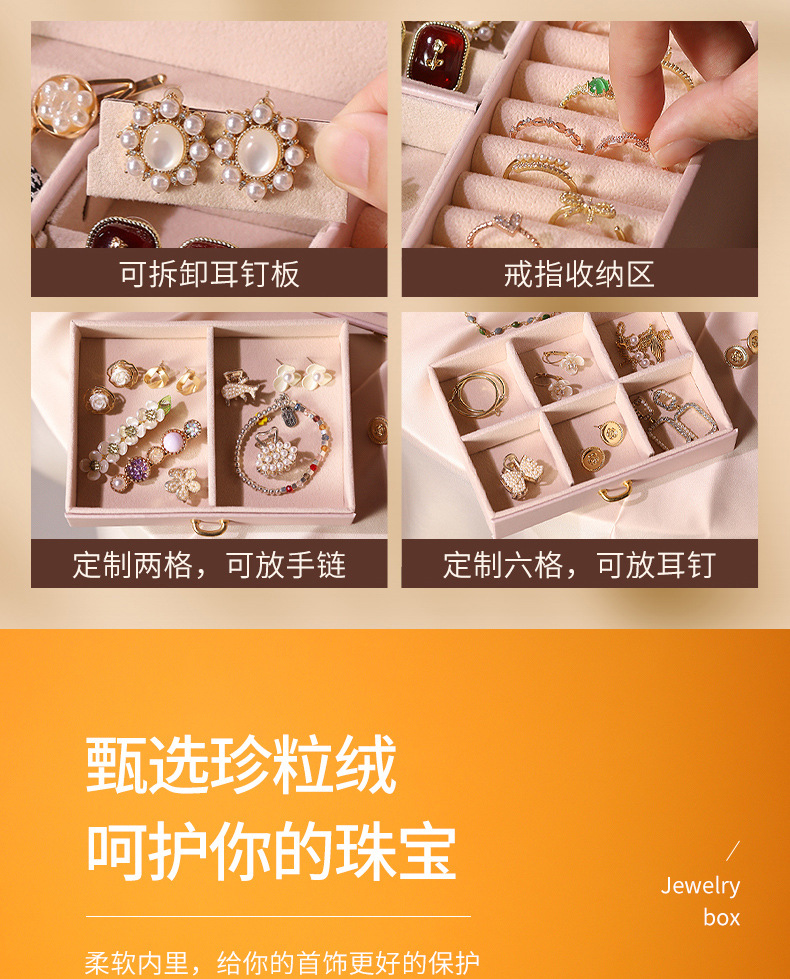 可拆卸耳钉板

戒指收纳区

定制两格，可放手链

定制六格，可放耳钉

甄选珍粒绒
呵护你的珠宝

Jewelry box

柔软内里，给你的首饰更好的保护